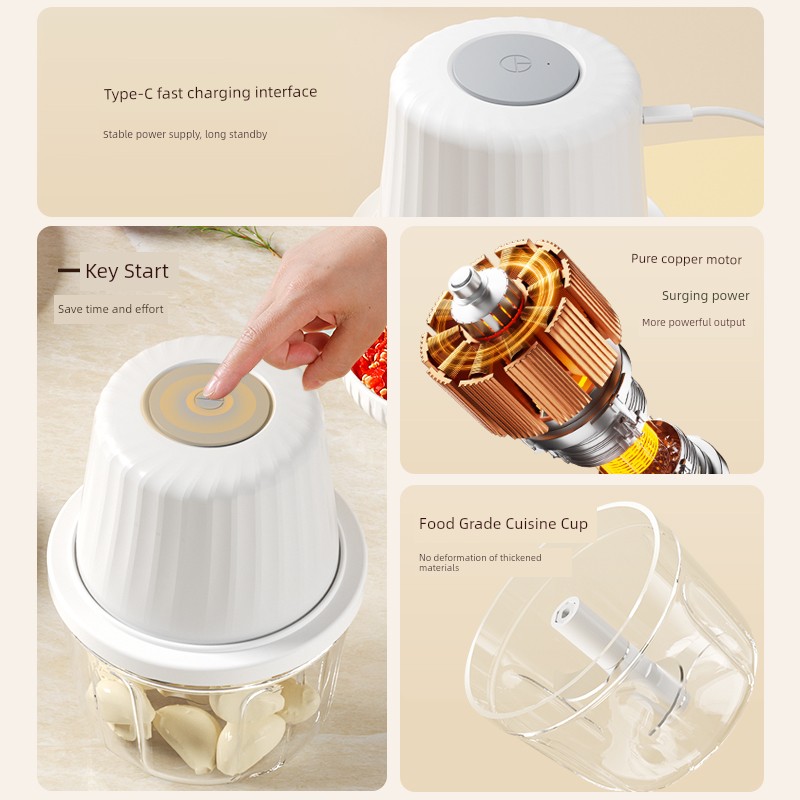 Type-C fast charging interface

Stable power supply, long standby

Key Start

Save time and effort

Pure copper motor

Surging power

More powerful output

Food Grade Cuisine Cup

No deformation of thickened materials