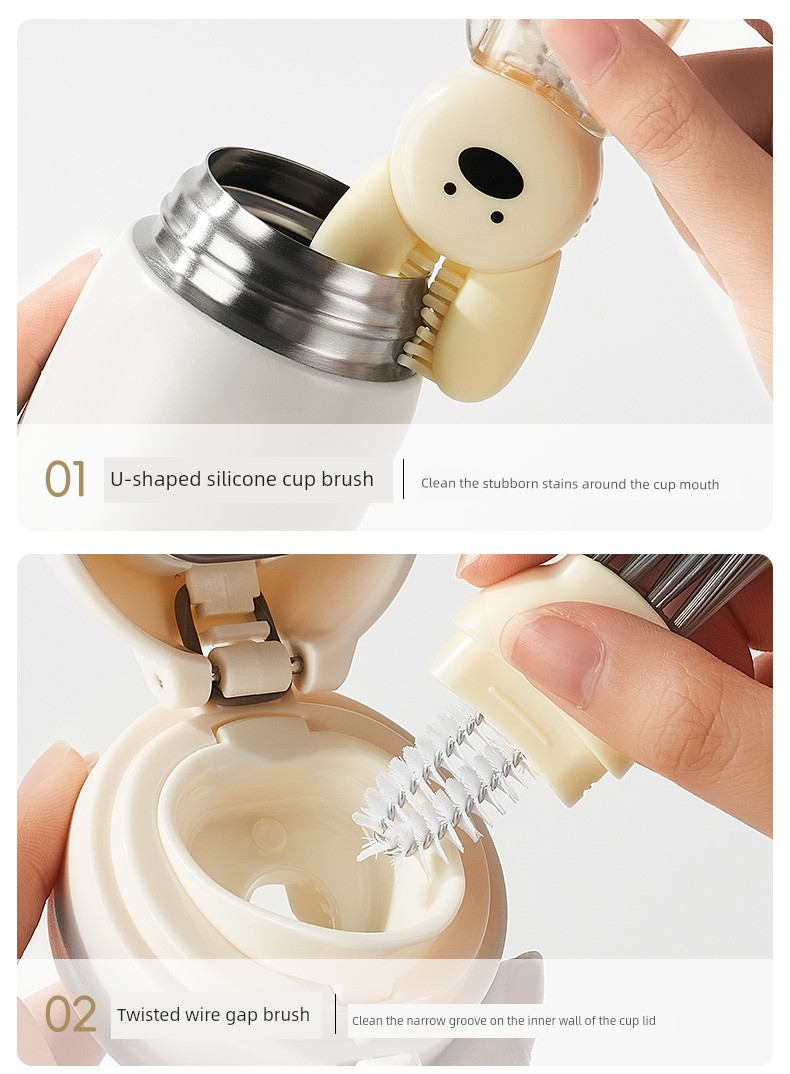 01 U-shaped silicone cup brush

Clean the stubborn stains around the cup mouth

02 Twisted wire gap brush

Clean the narrow groove on the inner wall of the cup lid