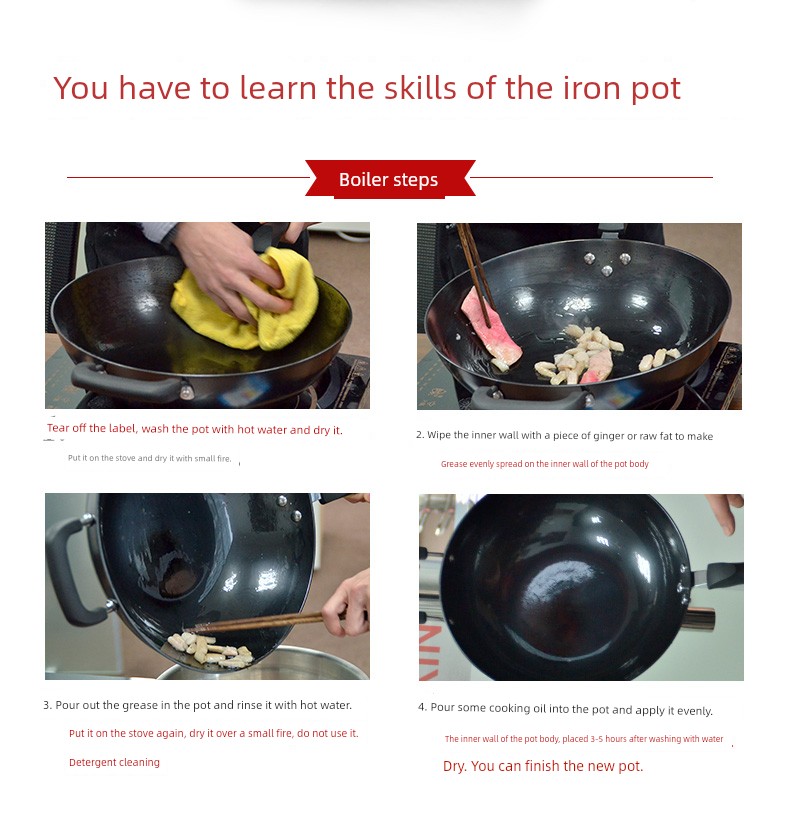 You have to learn the skills of the iron pot

Boiler steps

Tear off the label, wash the pot with hot water and dry it.

Put it on the stove and dry it with small fire,

2. Wipe the inner wall with a piece of ginger or raw fat to make

Grease evenly spread on the inner wall of the pot body

3. Pour out the grease in the pot and rinse it with hot water.

Put it on the stove again, dry it over a small fire, do not use it.

Detergent cleaning

4. Pour some cooking oil into the pot and apply it evenly.

The inner wall of the pot body, placed 3-5 hours after washing with water

Dry. You can finish the new pot.