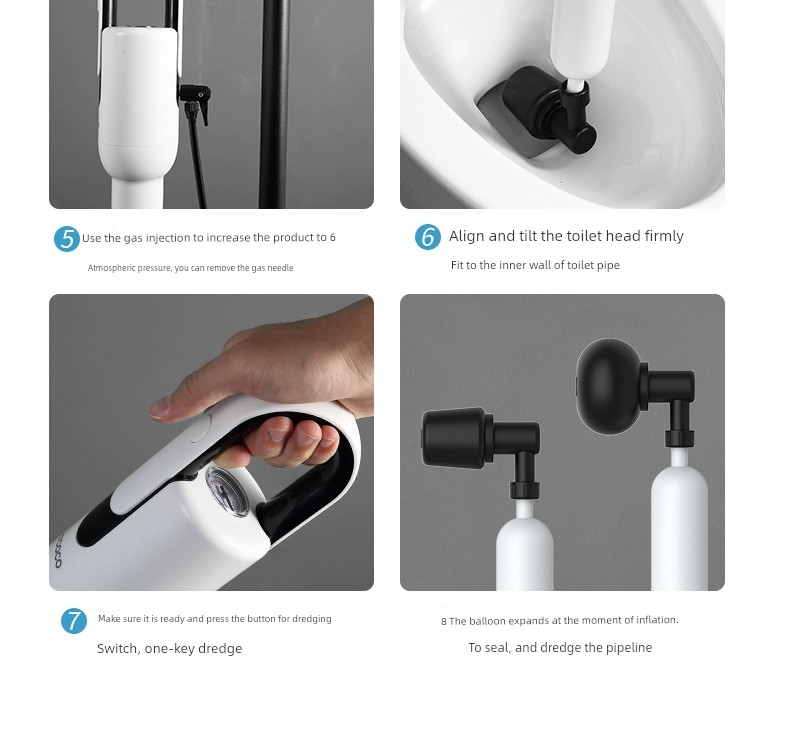 5 Use the gas injection to increase the product to 6

Atmospheric pressure, you can remove the gas needle

6 Align and tilt the toilet head firmly

Fit to the inner wall of toilet pipe

7 Make sure it is ready and press the button for dredging

Switch, one-key dredge

8 The balloon expands at the moment of inflation.

To seal, and dredge the pipeline