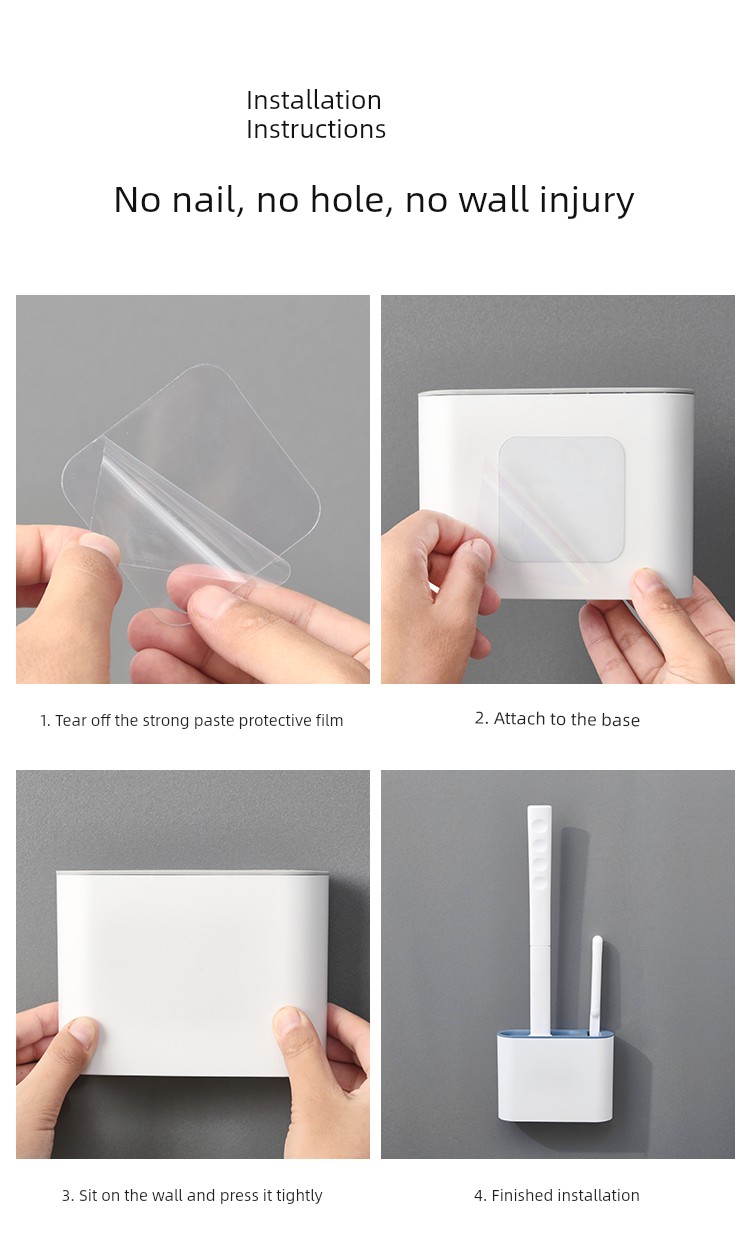 Installation
Instructions

No nail, no hole, no wall injury

1. Tear off the strong paste protective film

2. Attach to the base

3. Sit on the wall and press it tightly

4. Finished installation