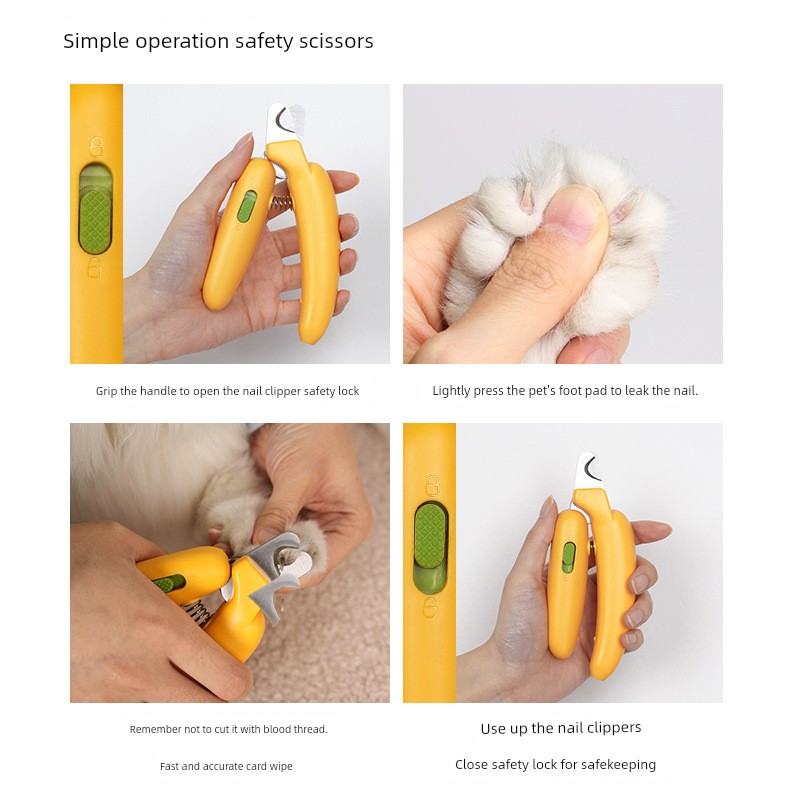 Simple operation safety scissors

Grip the handle to open the nail clipper safety lock

Lightly press the pet's foot pad to leak the nail.

Remember not to cut it with blood thread.

Fast and accurate card wipe

Use up the nail clippers

Close safety lock for safekeeping