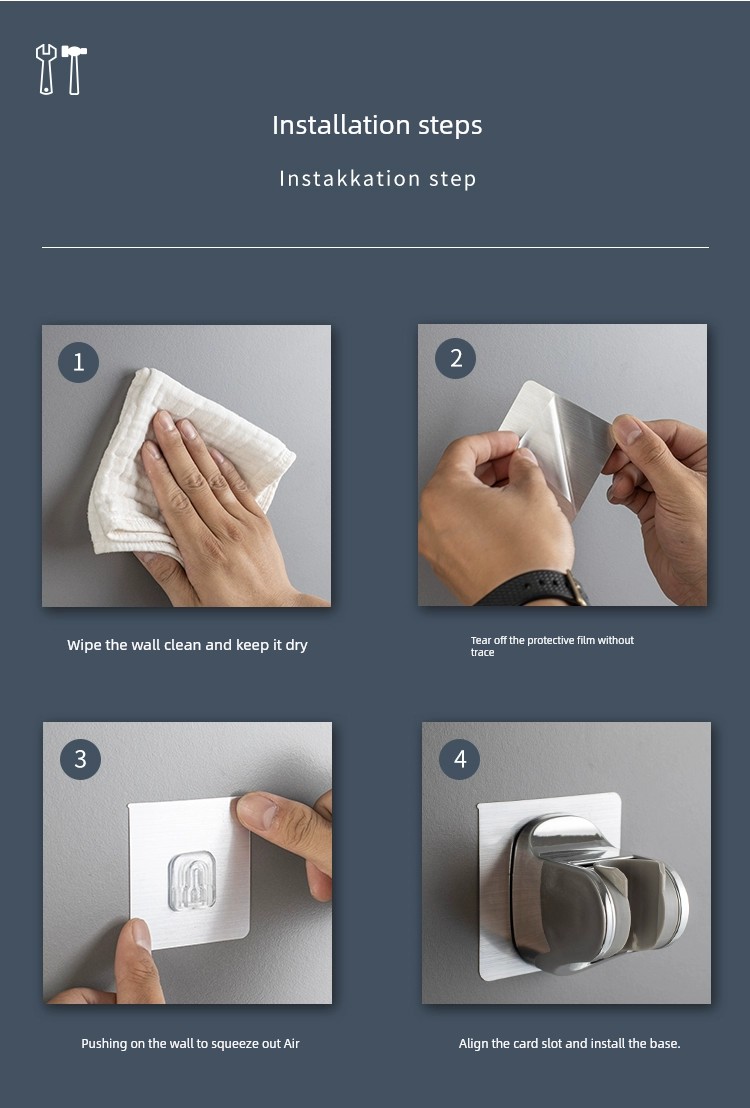 Installation steps

Instakkation step

1

Wipe the wall clean and keep it dry

2

Tear off the protective film without trace

3

Pushing on the wall to squeeze out Air

4

Align the card slot and install the base.