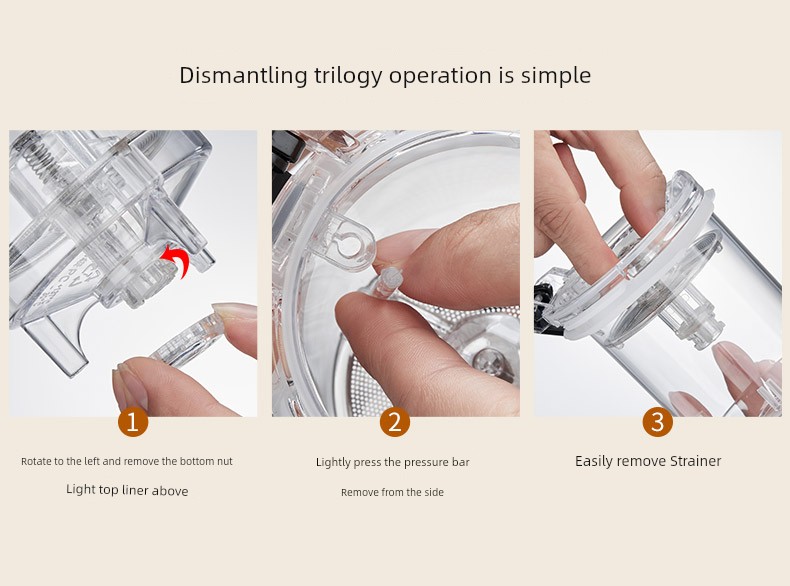 Dismantling trilogy operation is simple

1

Rotate to the left and remove the bottom nut

Light top liner above

2

Lightly press the pressure bar

Remove from the side

3

Easily remove Strainer