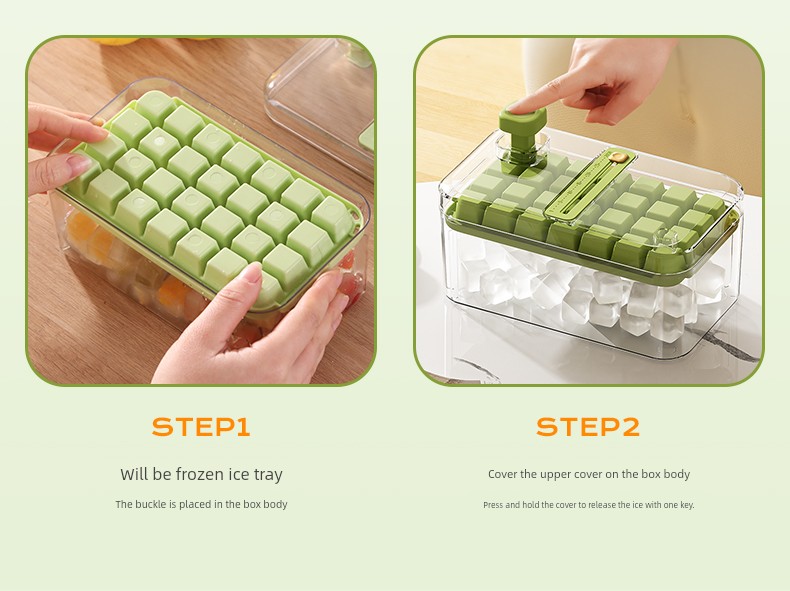 STEP1

Will be frozen ice tray

The buckle is placed in the box body

STEP2

Cover the upper cover on the box body

Press and hold the cover to release the ice with one key.