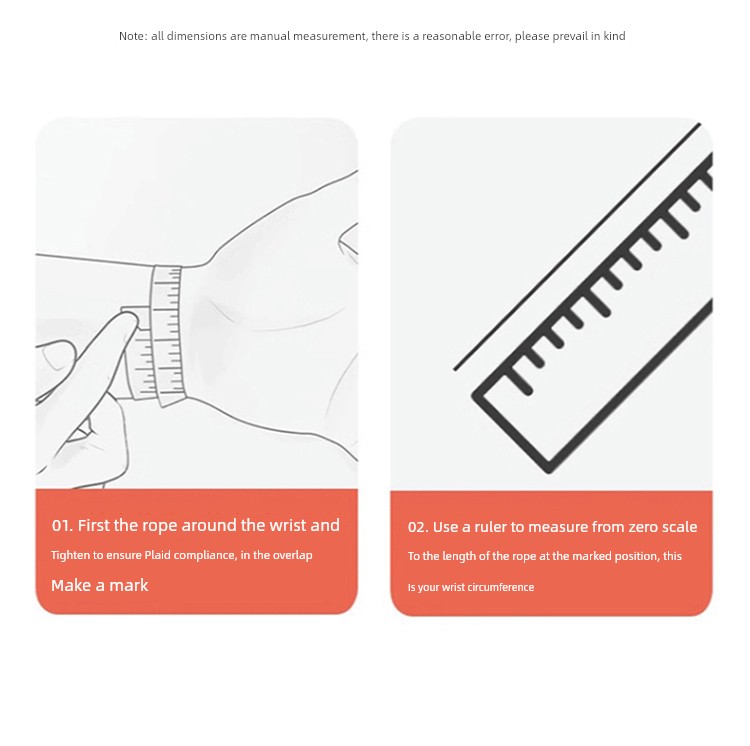 Note: all dimensions are manual measurement, there is a reasonable error, please prevail in kind

01. First the rope around the wrist and

Tighten to ensure Plaid compliance, in the overlap

Make a mark

02. Use a ruler to measure from zero scale

To the length of the rope at the marked position, this

Is your wrist circumference