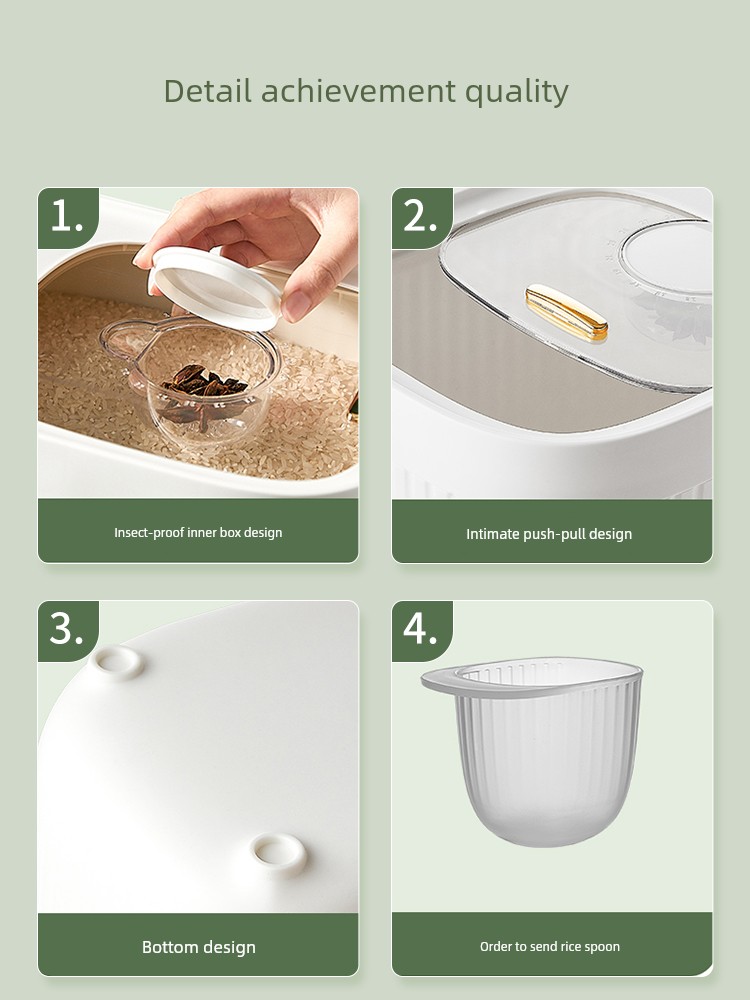 Detail achievement quality

1.

Insect-proof inner box design

2.

Intimate push-pull design

3.

Bottom design

4.

Order to send rice spoon