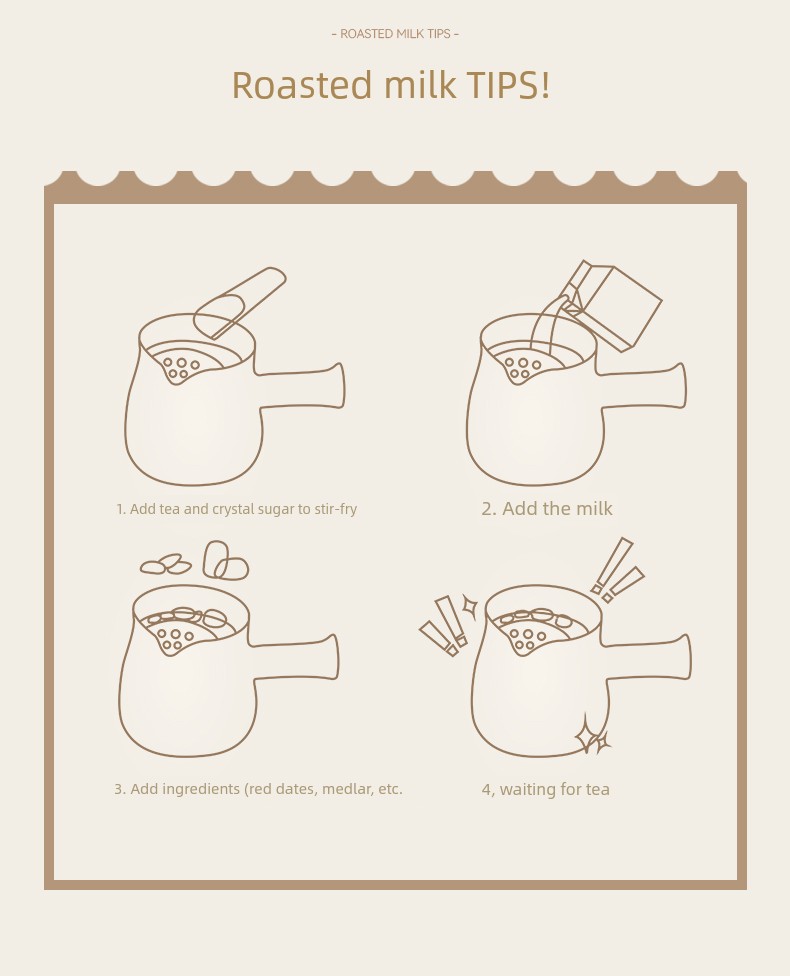 - ROASTED MILK TIPS -

Roasted milk TIPS!

1. Add tea and crystal sugar to stir-fry

2. Add the milk

3. Add ingredients (red dates, medlar, etc.

4, waiting for tea