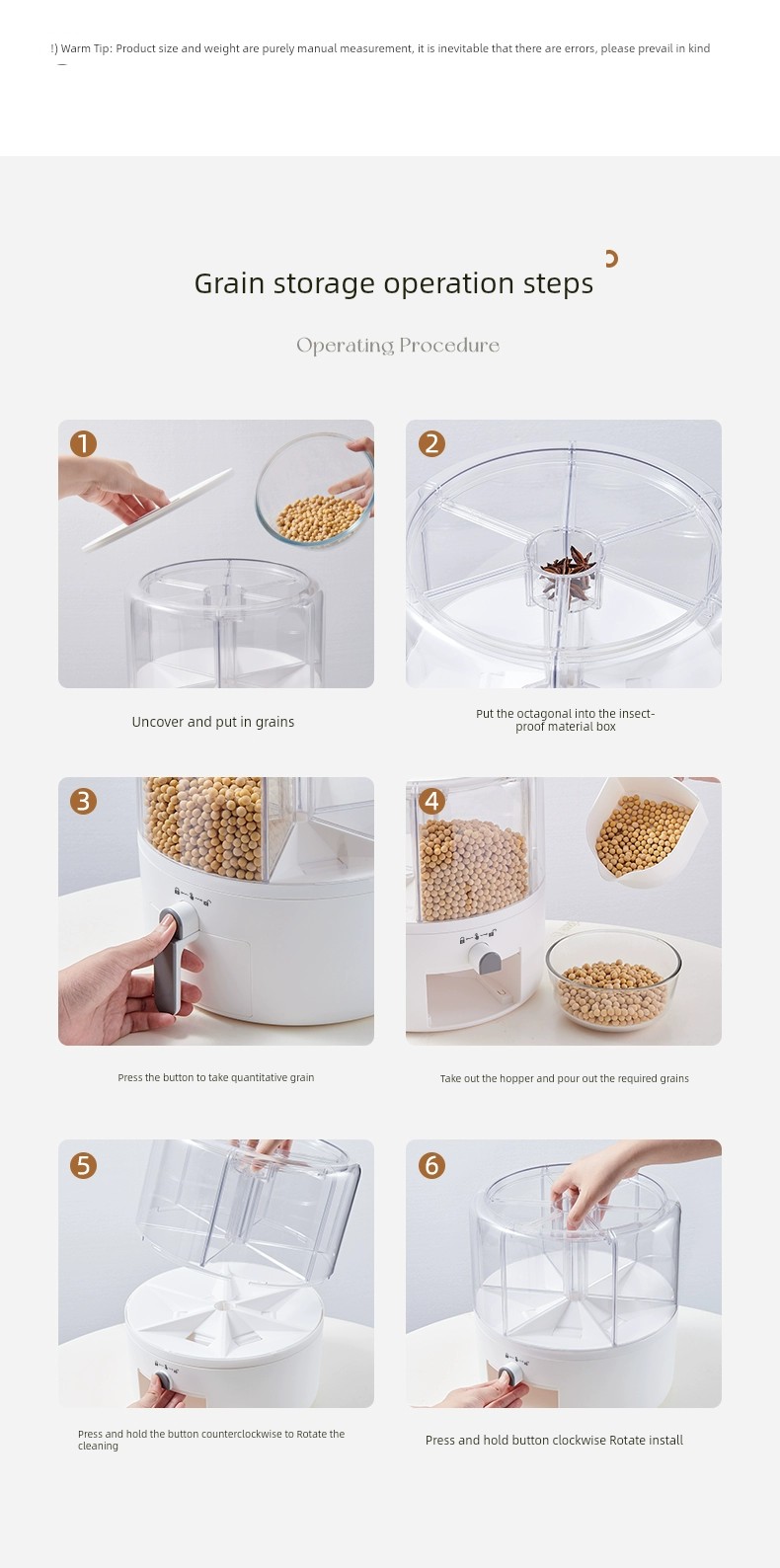 !) Warm Tip: Product size and weight are purely manual measurement, it is inevitable that there are errors, please prevail in kind

Grain storage operation steps

Operating Procedure

1

Uncover and put in grains

2

Put the octagonal into the insect-proof material box

3

Press the button to take quantitative grain

4

Take out the hopper and pour out the required grains

5

Press and hold the button counterclockwise to Rotate the cleaning

6

Press and hold button clockwise Rotate install