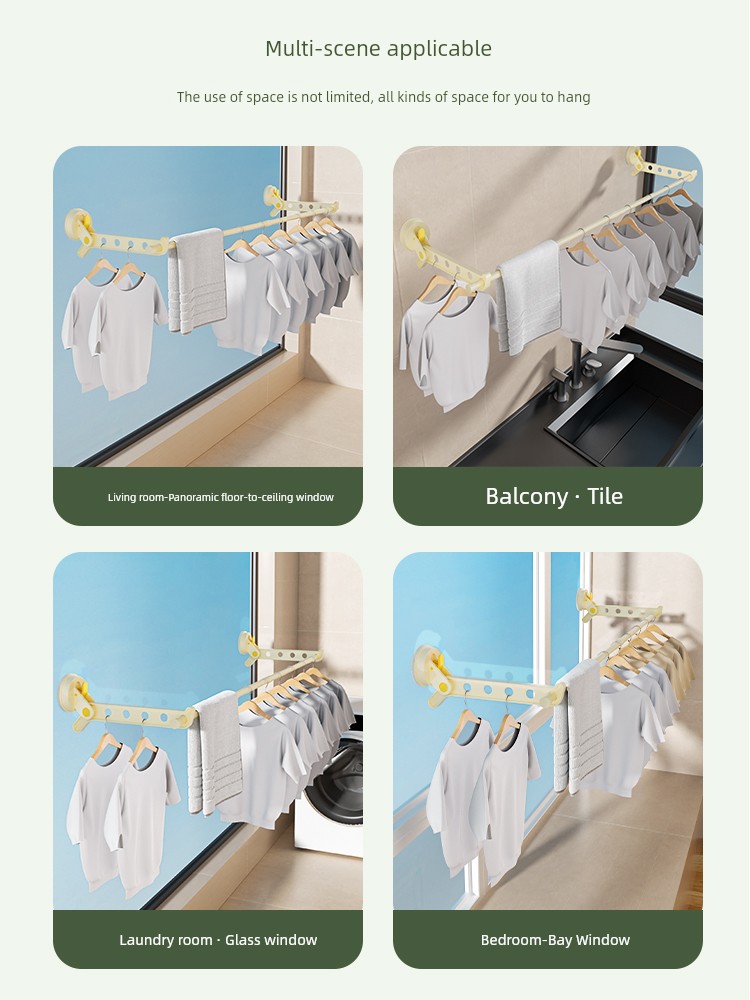 Multi-scene applicable

The use of space is not limited, all kinds of space for you to hang

Living room-Panoramic floor-to-ceiling window

Balcony · Tile

Laundry room · Glass window

Bedroom-Bay Window