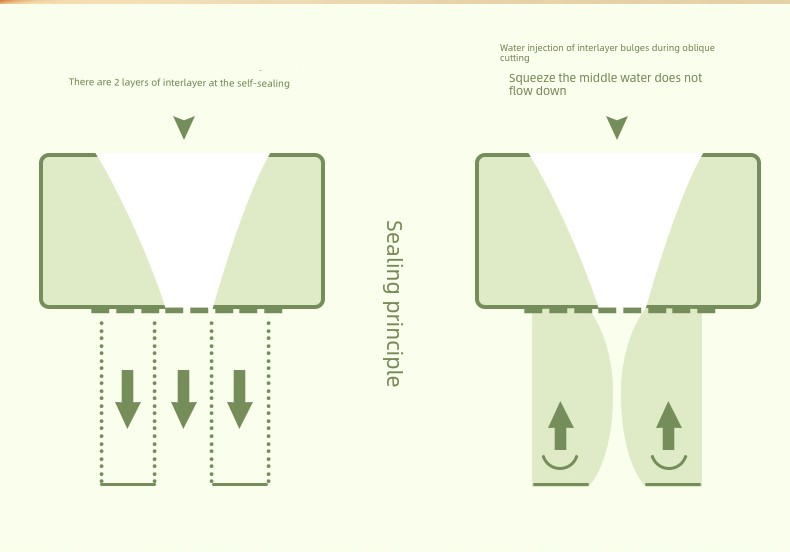 There are 2 layers of interlayer at the self-sealing

Sealing principle

Water injection of interlayer bulges during oblique cutting

Squeeze the middle water does not flow down