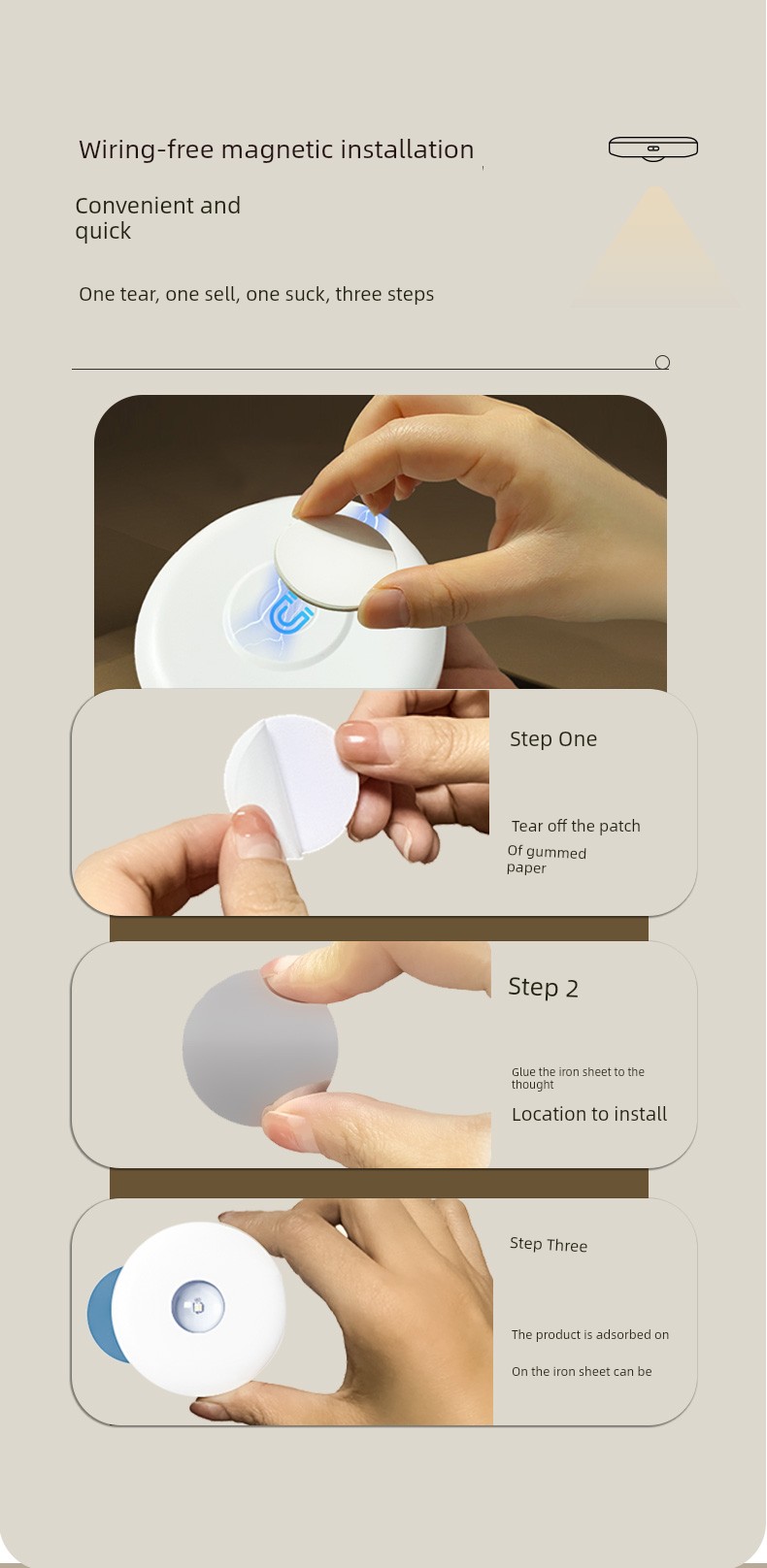 Wiring-free magnetic installation

Convenient and quick

One tear, one sell, one suck, three steps

Step One

Tear off the patch Of gummed paper

Step 2

Glue the iron sheet to the thought

Location to install

Step Three

The product is adsorbed on

On the iron sheet can be