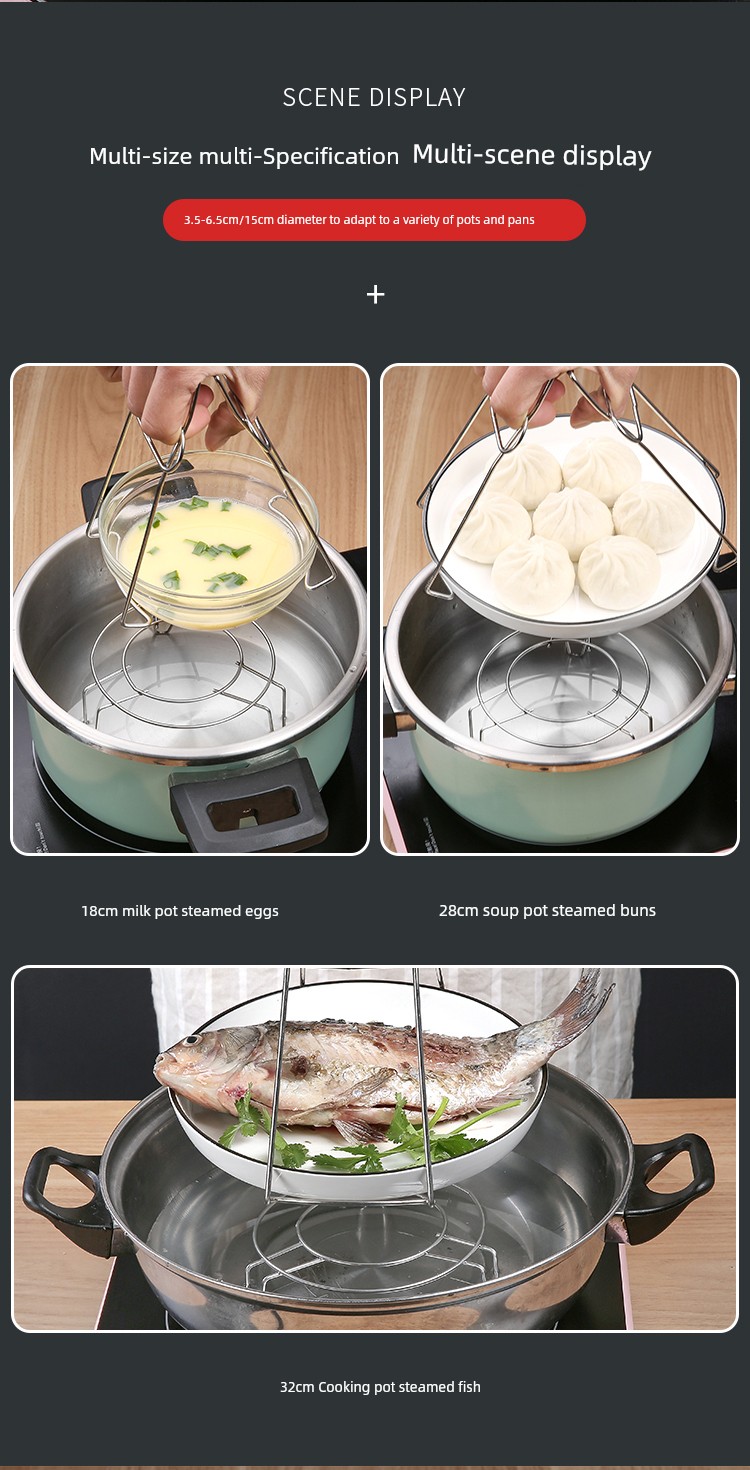 SCENE DISPLAY

Multi-size multi-Specification Multi-scene display

3.5-6.5cm/15cm diameter to adapt to a variety of pots and pans

+

18cm milk pot steamed eggs

28cm soup pot steamed buns

32cm Cooking pot steamed fish