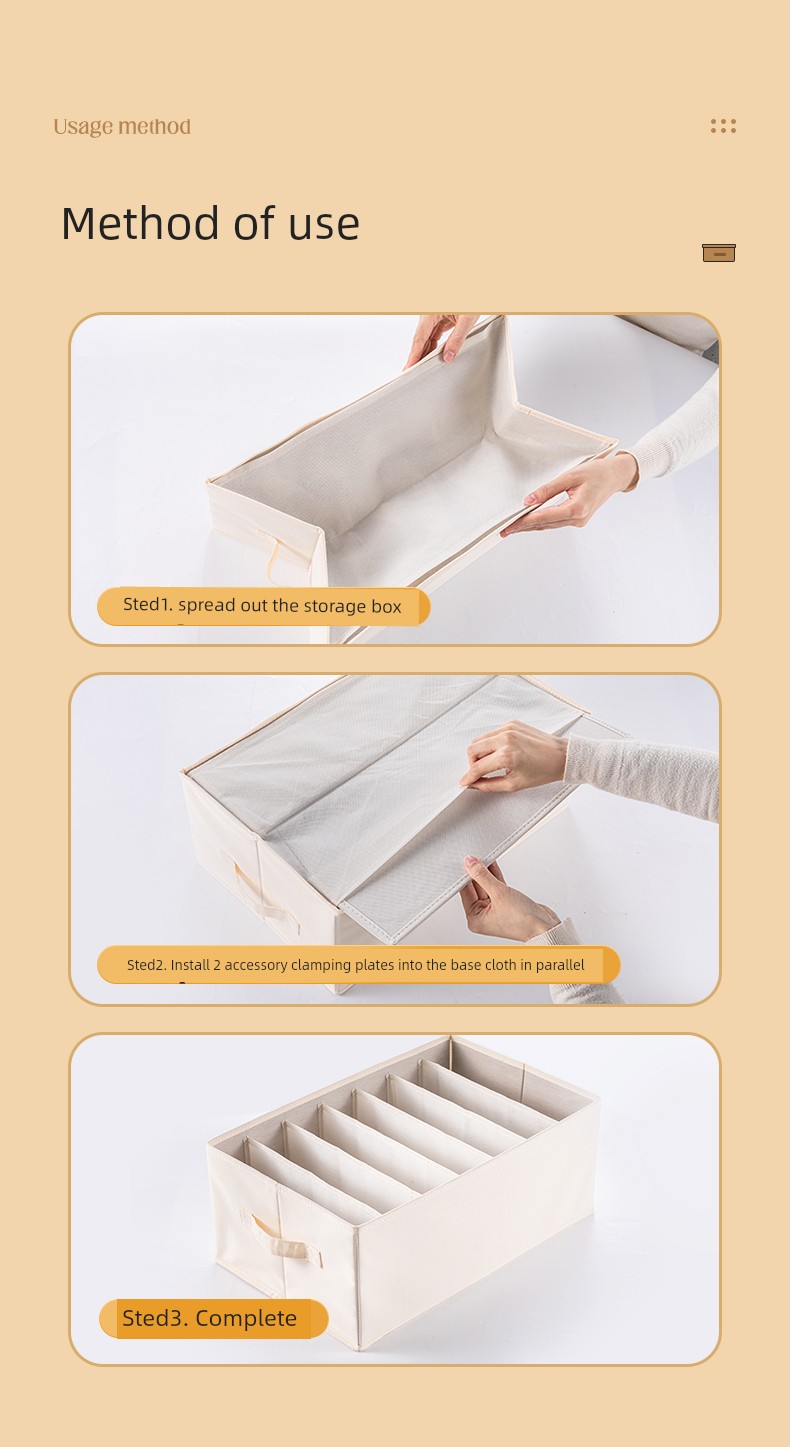 Usage method

Method of use

Sted1. spread out the storage box

Sted2. Install 2 accessory clamping plates into the base cloth in parallel

Sted3. Complete