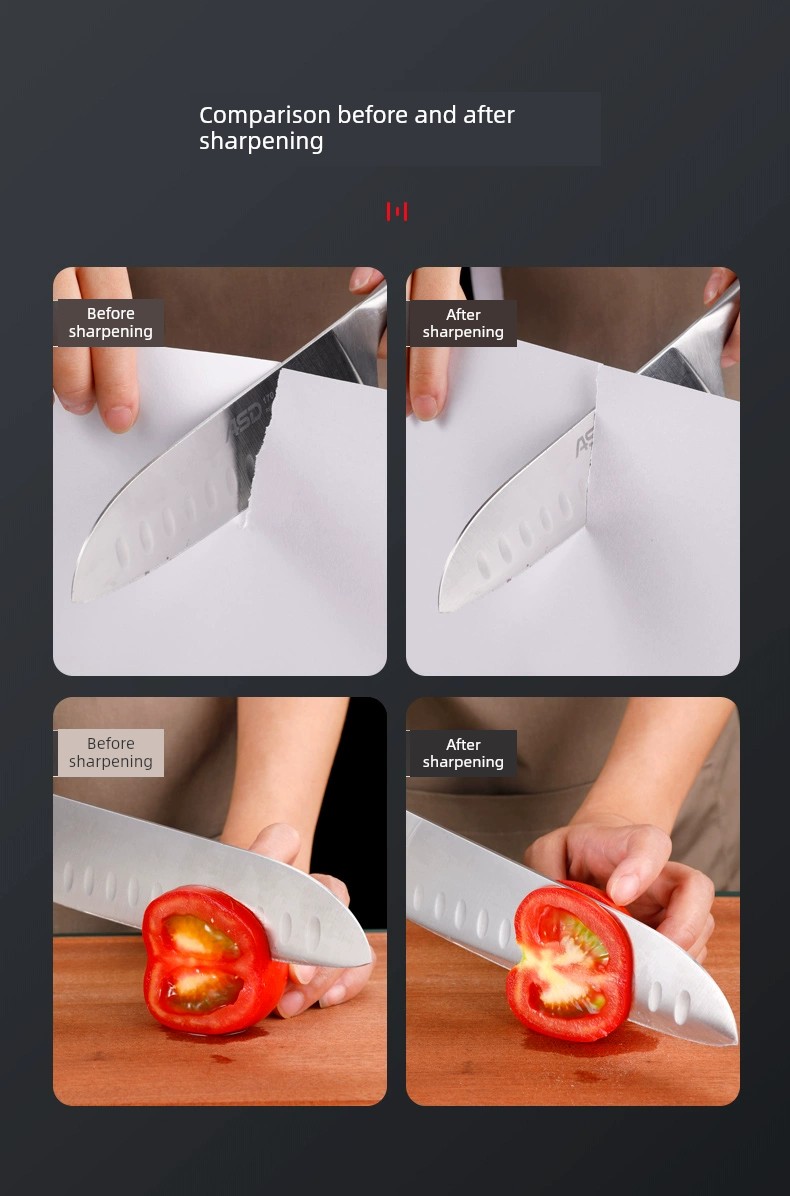 Comparison before and after sharpening

Before sharpening

ASD

After sharpening

AS

Before sharpening

After sharpening