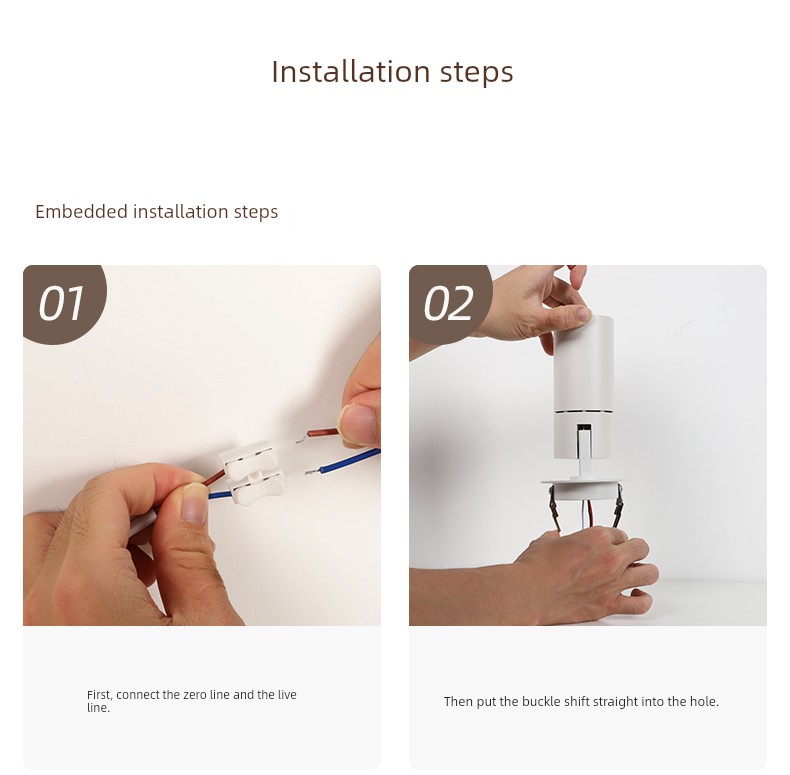 Installation steps

Embedded installation steps

01

First, connect the zero line and the live line.

02

Then put the buckle shift straight into the hole.