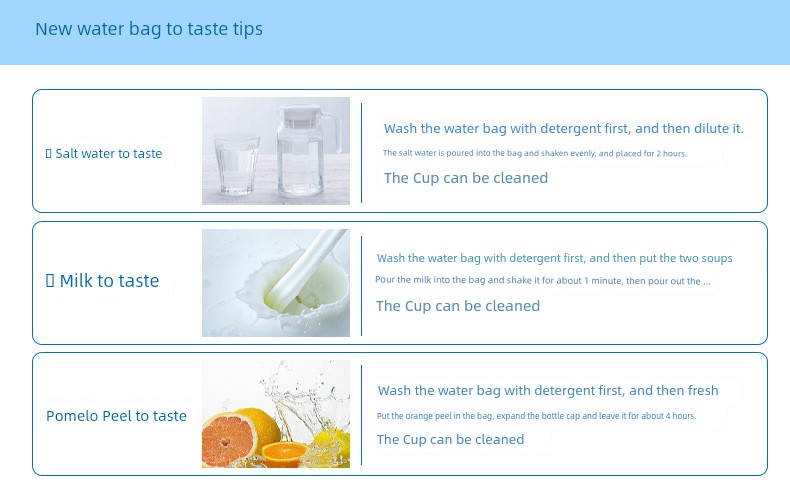 New water bag to taste tips

▯ Salt water to taste

Wash the water bag with detergent first, and then dilute it.

The salt water is poured into the bag and shaken evenly, and placed for 2 hours.

The Cup can be cleaned

▯ Milk to taste

Wash the water bag with detergent first, and then put the two soups

Pour the milk into the bag and shake it for about 1 minute, then pour out the ...

The Cup can be cleaned

Pomelo Peel to taste

Wash the water bag with detergent first, and then fresh

Put the orange peel in the bag, expand the bottle cap and leave it for about 4 hours.

The Cup can be cleaned