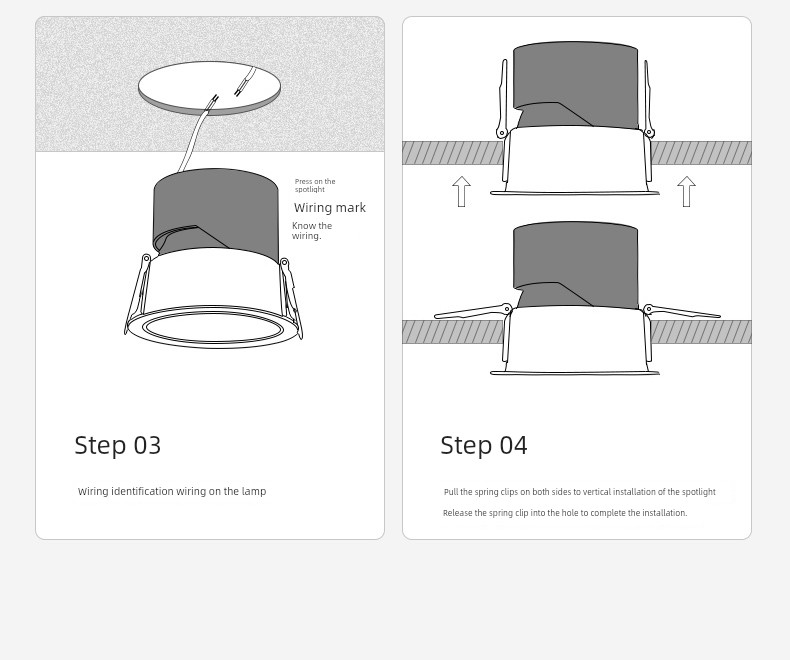 Press on the spotlight

Wiring mark

Know the wiring.

Step 03

Wiring identification wiring on the lamp

Step 04

Pull the spring clips on both sides to vertical installation of the spotlight

Release the spring clip into the hole to complete the installation.