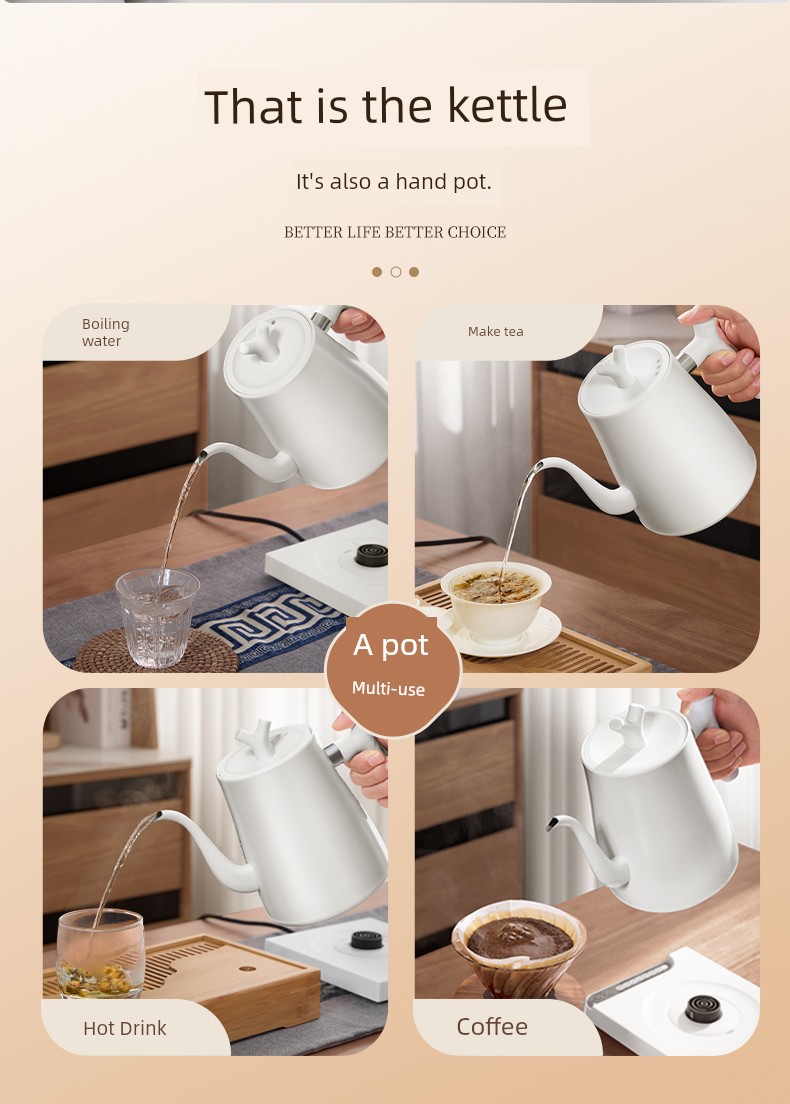 That is the kettle

It's also a hand pot.

BETTER LIFE BETTER CHOICE

Boiling water

Make tea

A pot

Multi-use

Hot Drink

Coffee