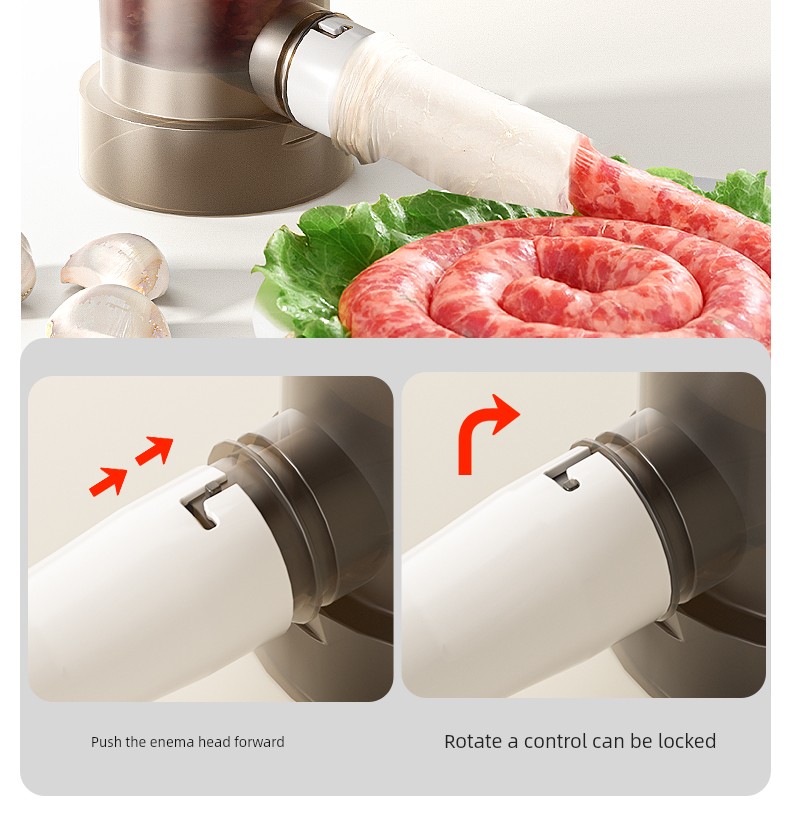 Push the enema head forward

Rotate a control can be locked