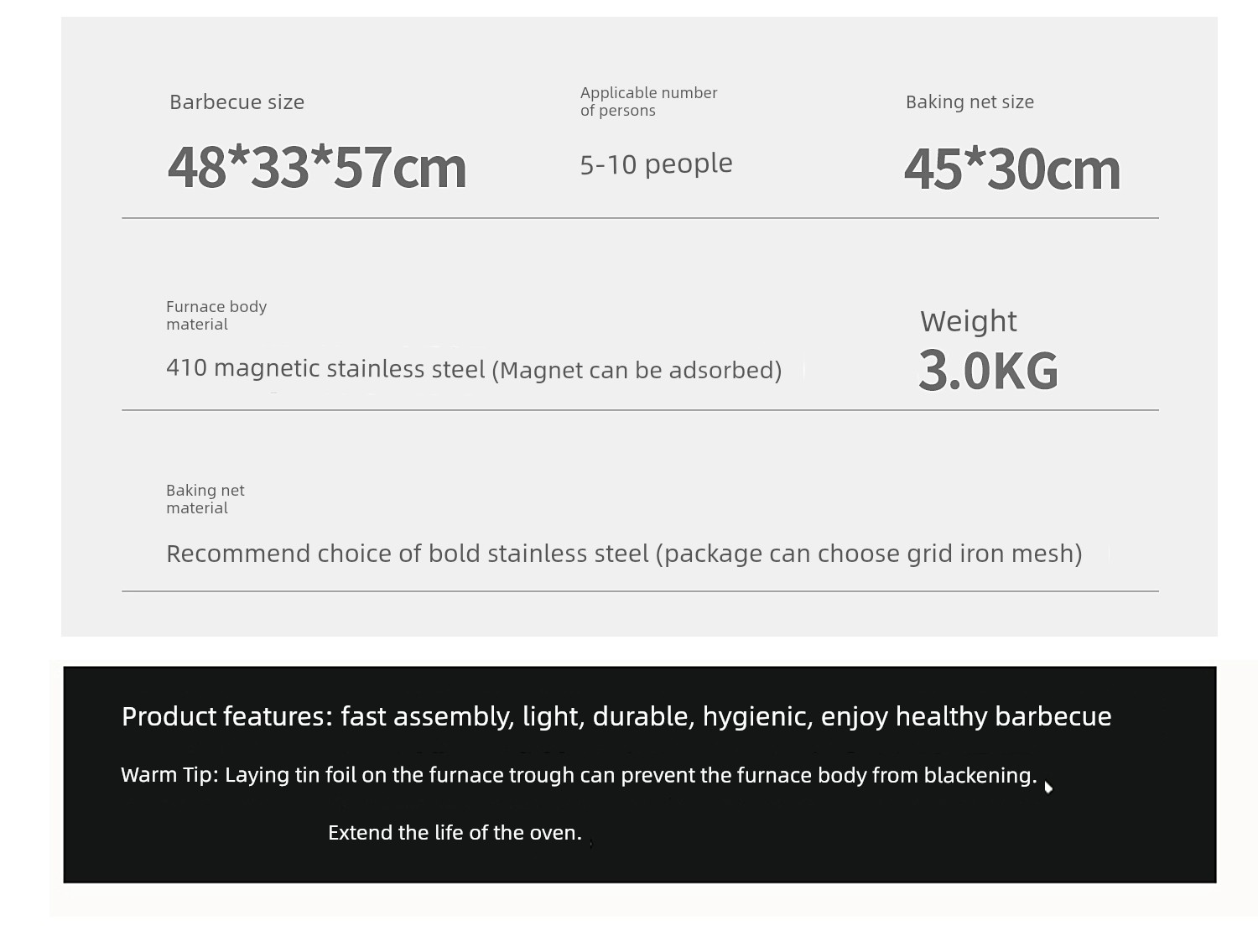 Barbecue size

48*33*57cm

Applicable number of persons

5-10 people

Baking net size

45*30cm

Furnace body material

410 magnetic stainless steel (Magnet can be adsorbed)

Weight

3.0KG

Baking net material

Recommend choice of bold stainless steel (package can choose grid iron mesh)

Product features: fast assembly, light, durable, hygienic, enjoy healthy barbecue

Warm Tip: Laying tin foil on the furnace trough can prevent the furnace body from blackening.

Extend the life of the oven.