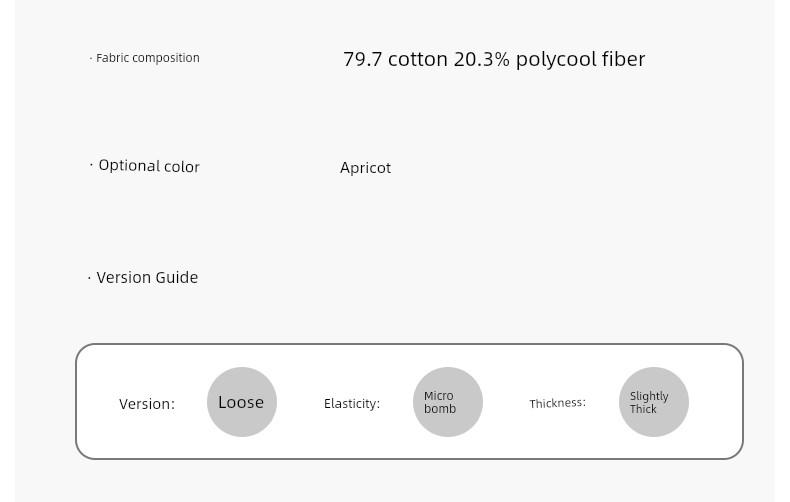 · Fabric composition

79.7 cotton 20.3% polycool fiber

· Optional color

Apricot

· Version Guide

Version: Loose Elasticity: Micro bomb Thickness: Slightly Thick