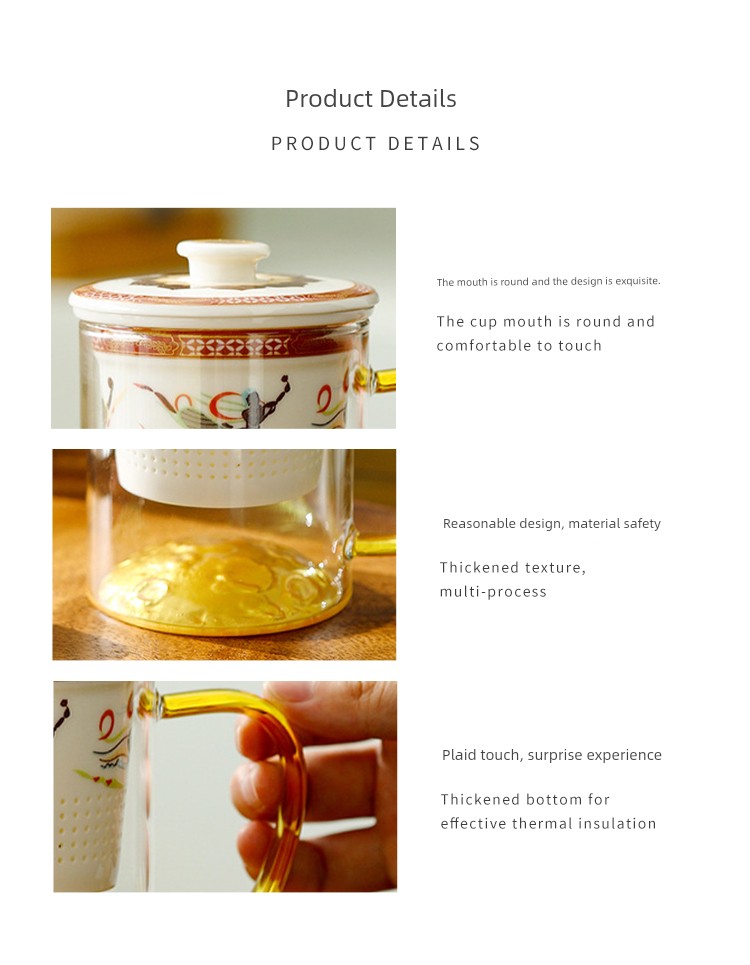 Product Details

PRODUCT DETAILS

The mouth is round and the design is exquisite.

The cup mouth is round and comfortable to touch

Reasonable design, material safety

Thickened texture, multi-process

Plaid touch, surprise experience

Thickened bottom for effective thermal insulation