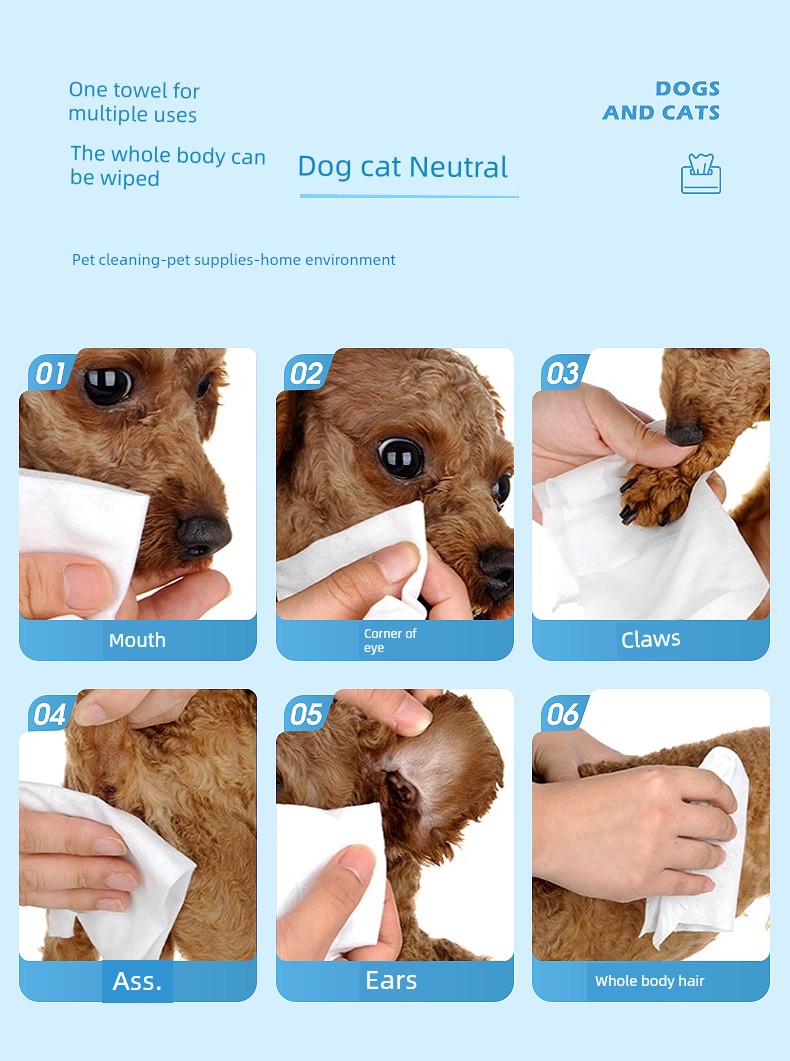 One towel for multiple uses

The whole body can be wiped

Dog cat Neutral

DOGS AND CATS

Pet cleaning-pet supplies-home environment

01
Mouth

02
Corner of eye

03
Claws

04
Ass.

05
Ears

06
Whole body hair