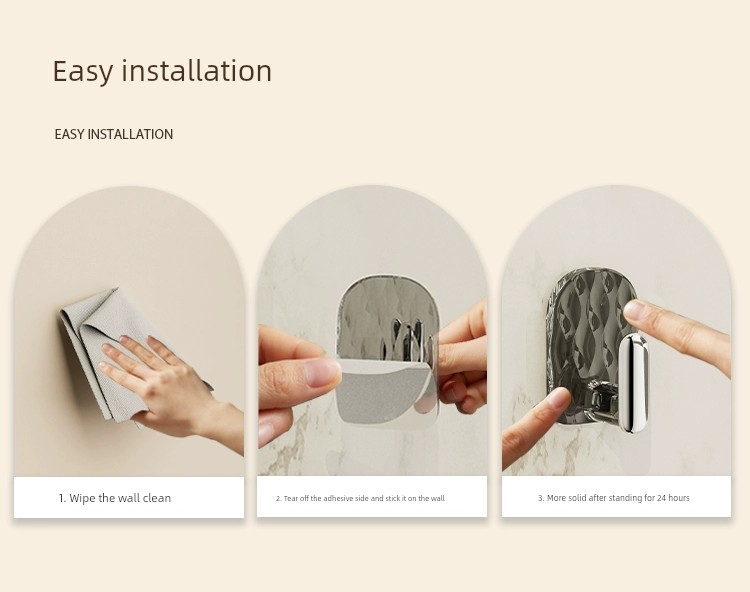 Easy installation

EASY INSTALLATION

1. Wipe the wall clean

2. Tear off the adhesive side and stick it on the wall

3. More solid after standing for 24 hours