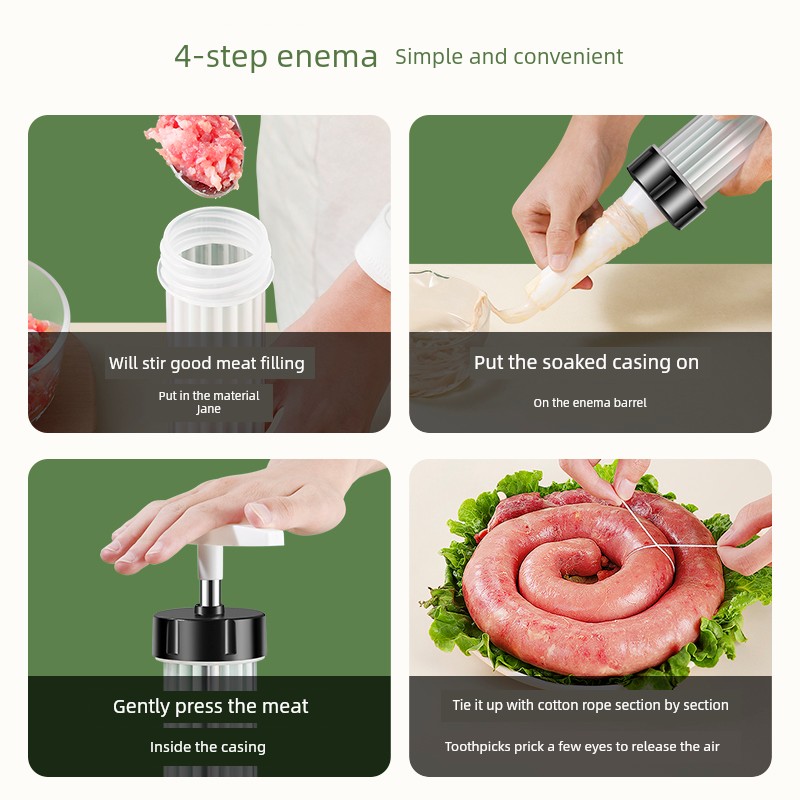 4-step enema Simple and convenient

Will stir good meat filling

Put in the material Jane

Put the soaked casing on

On the enema barrel

Gently press the meat

Inside the casing

Tie it up with cotton rope section by section

Toothpicks prick a few eyes to release the air