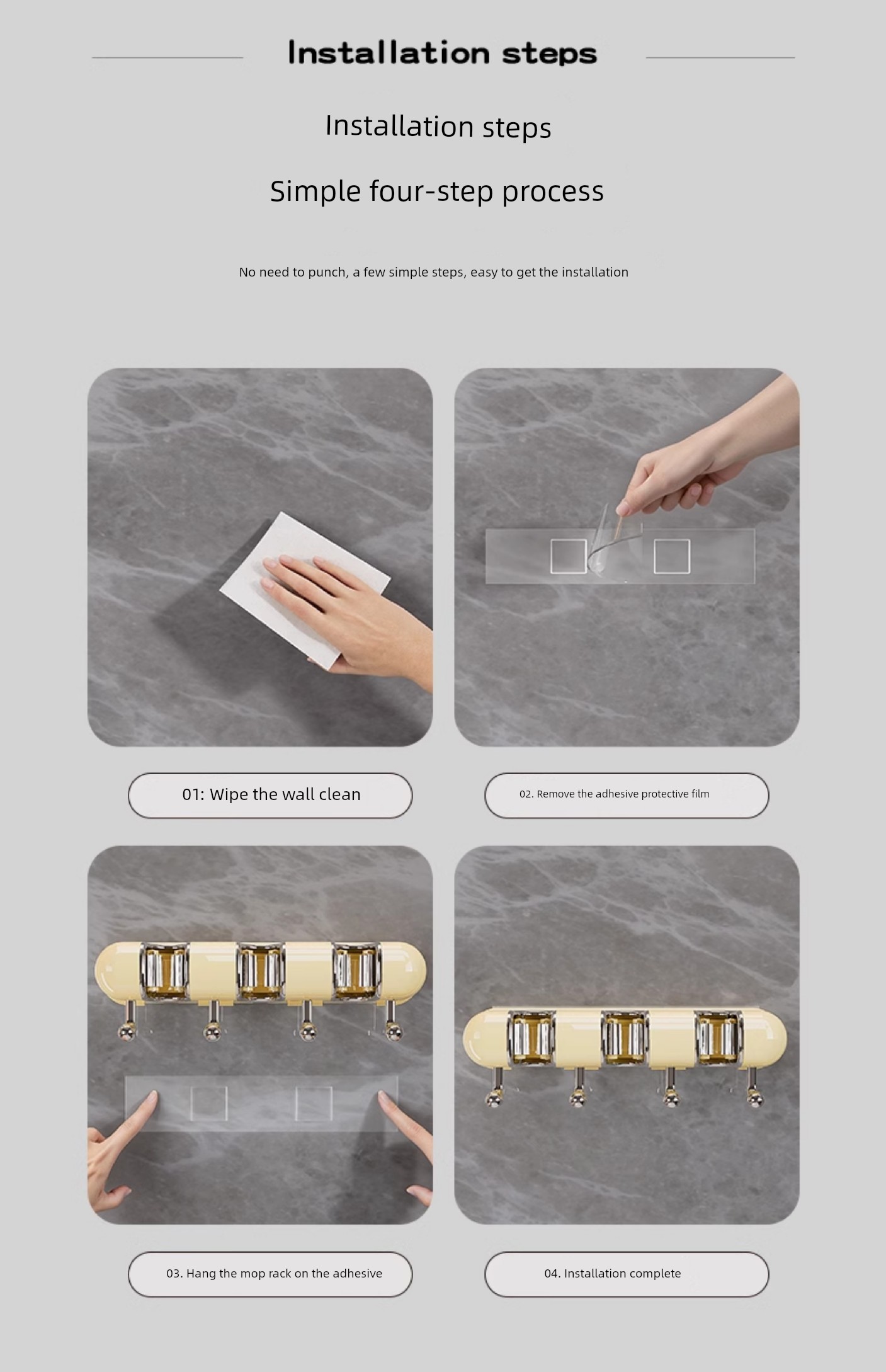 Installation steps

Installation steps

Simple four-step process

No need to punch, a few simple steps, easy to get the installation

01: Wipe the wall clean

02. Remove the adhesive protective film

03. Hang the mop rack on the adhesive

04. Installation complete