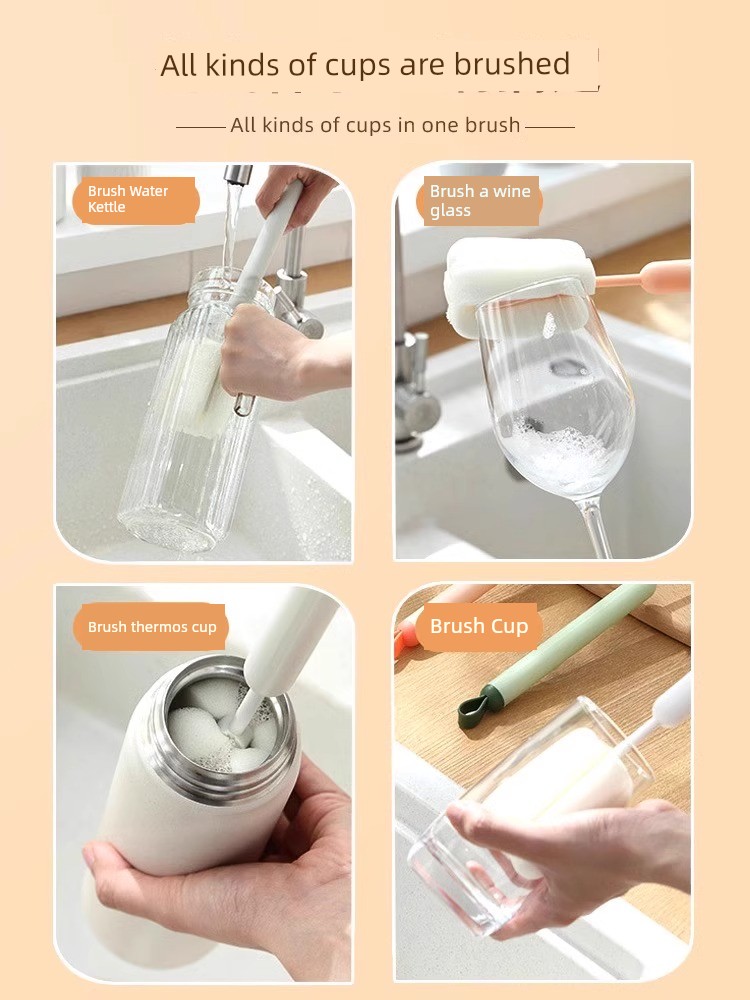 All kinds of cups are brushed

All kinds of cups in one brush

Brush Water Kettle

Brush a wine glass

Brush thermos cup

Brush Cup