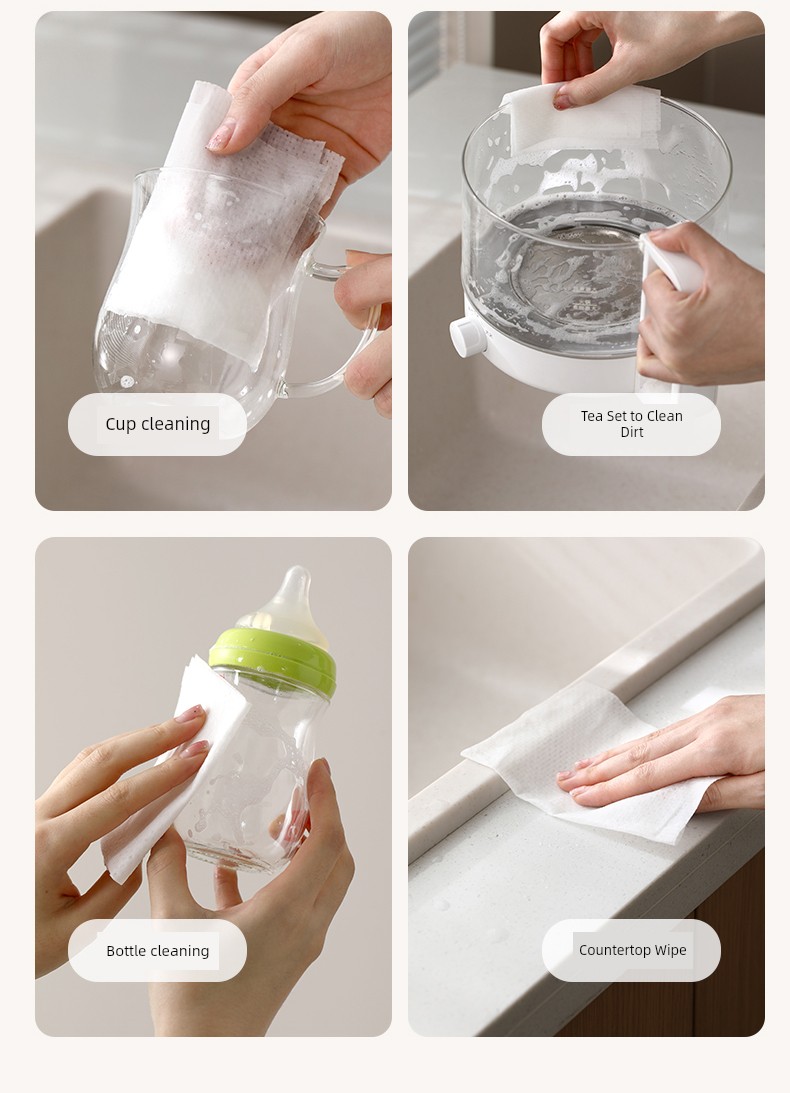 Cup cleaning

Tea Set to Clean Dirt

Bottle cleaning

Countertop Wipe