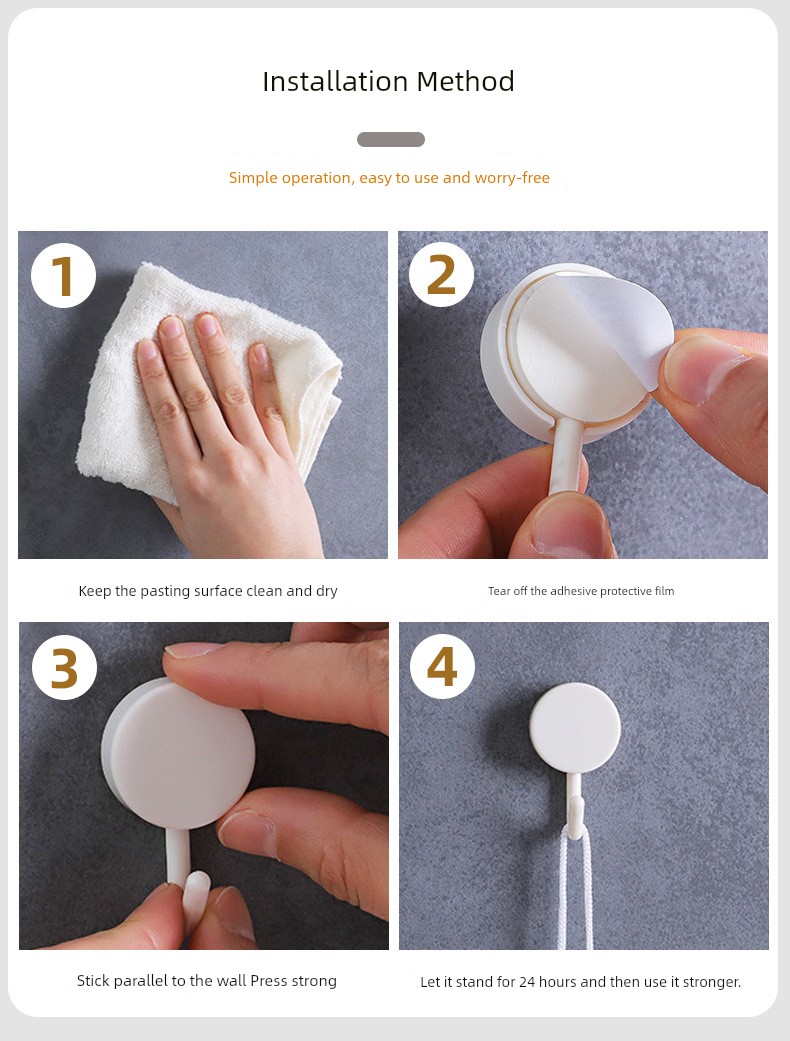 Installation Method

Simple operation, easy to use and worry-free

1

Keep the pasting surface clean and dry

2

Tear off the adhesive protective film

3

Stick parallel to the wall Press strong

4

Let it stand for 24 hours and then use it stronger.