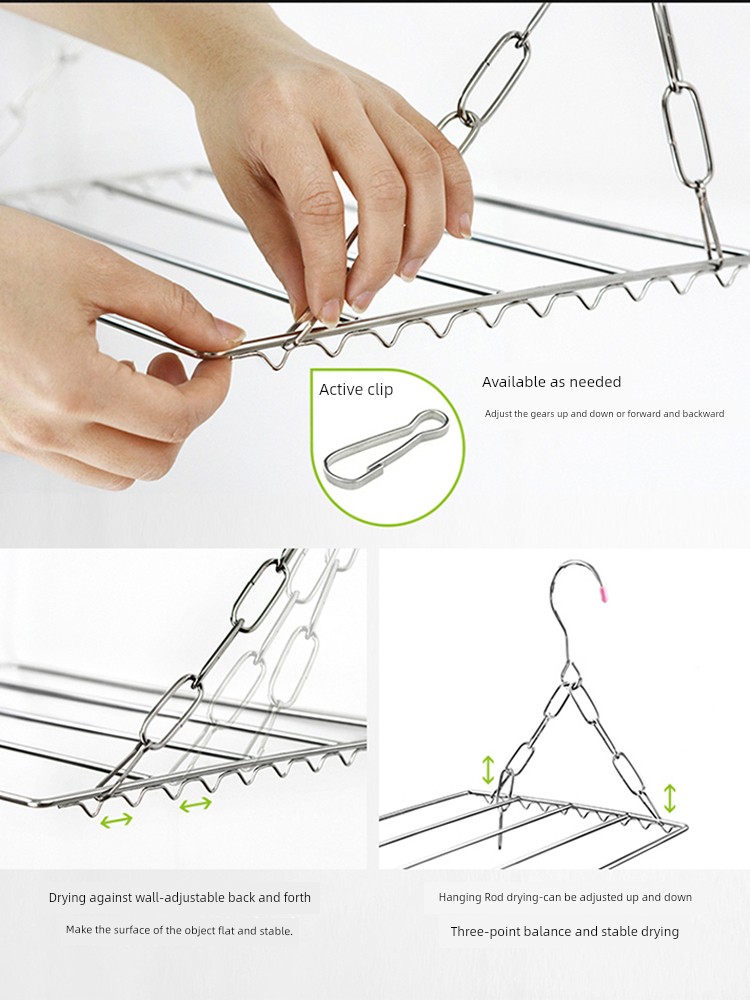 Active clip

Available as needed

Adjust the gears up and down or forward and backward

Drying against wall-adjustable back and forth

Make the surface of the object flat and stable.

Hanging Rod drying-can be adjusted up and down

Three-point balance and stable drying