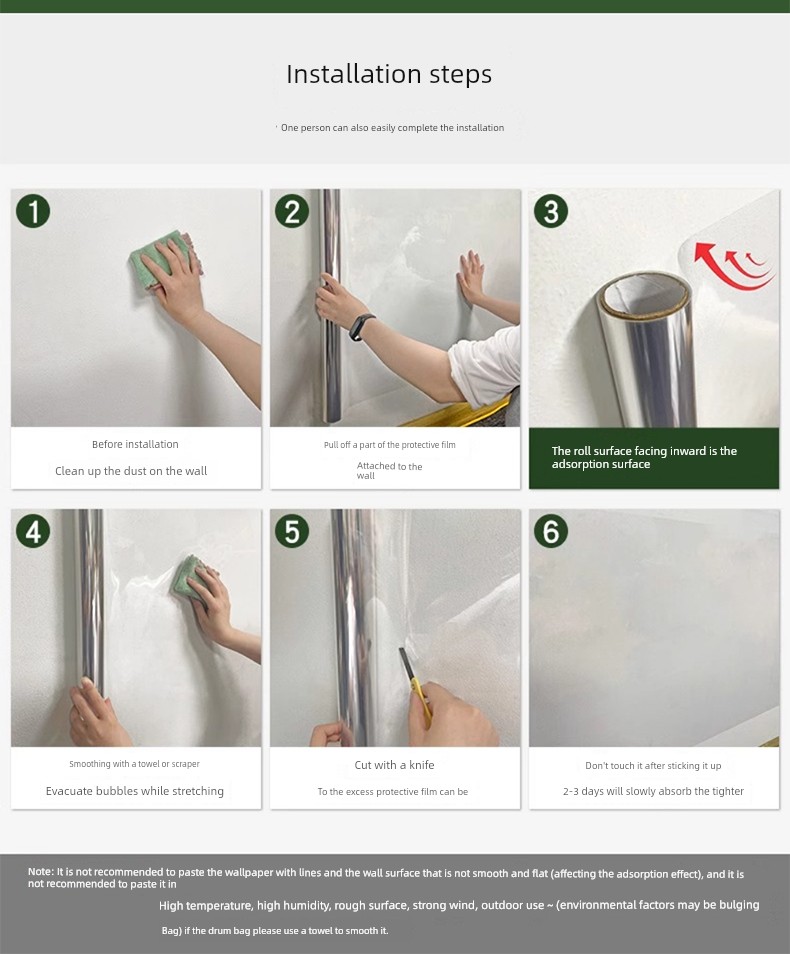 Installation steps

· One person can also easily complete the installation

1

Before installation

Clean up the dust on the wall

2

Pull off a part of the protective film

Attached to the wall

3

The roll surface facing inward is the adsorption surface

4

Smoothing with a towel or scraper

Evacuate bubbles while stretching

5

Cut with a knife

To the excess protective film can be

6

Don't touch it after sticking it up

2-3 days will slowly absorb the tighter

Note: It is not recommended to paste the wallpaper with lines and the wall surface that is not smooth and flat (affecting the adsorption effect), and it is not recommended to paste it in

High temperature, high humidity, rough surface, strong wind, outdoor use ~ (environmental factors may be bulging

Bag) if the drum bag please use a towel to smooth it.