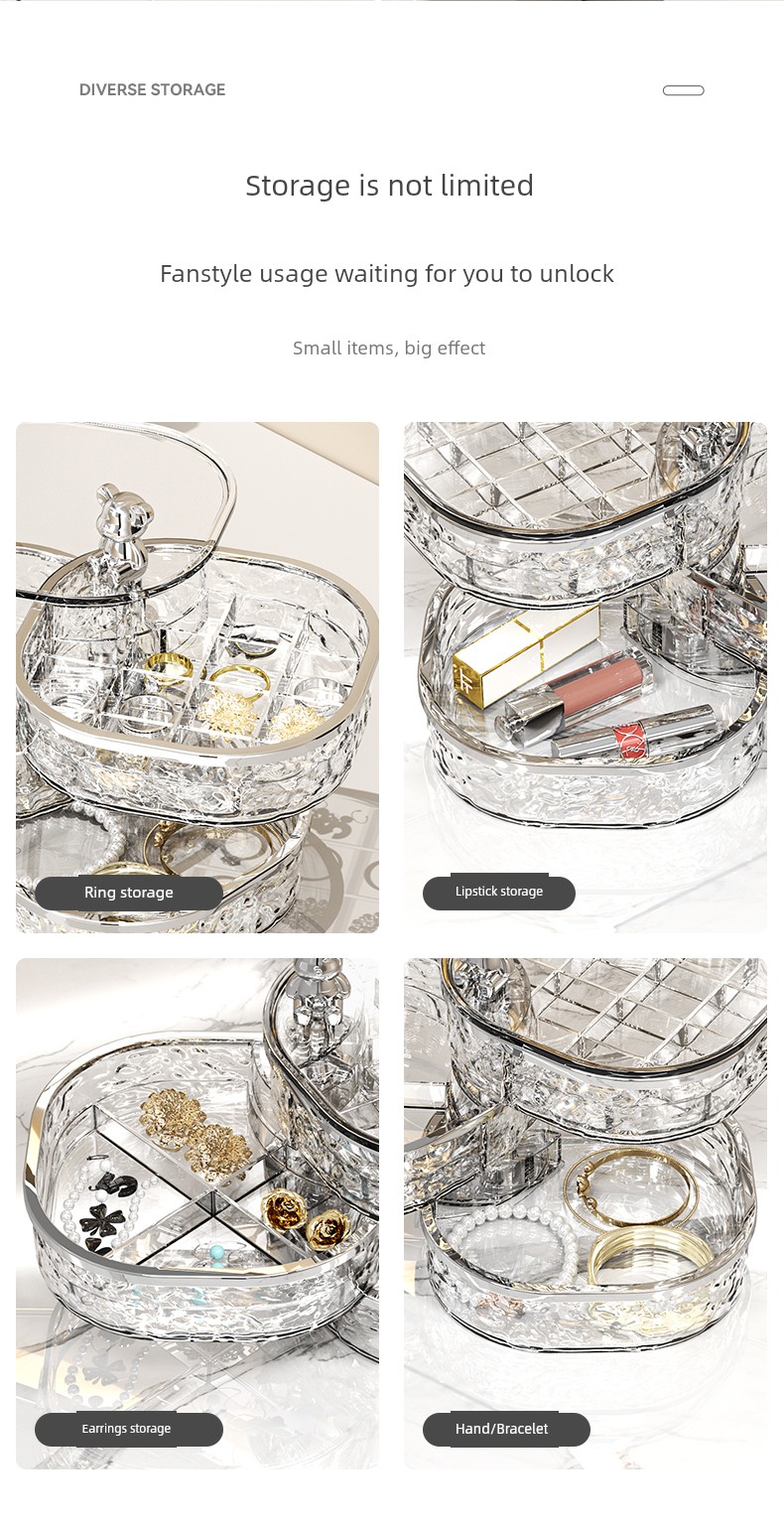 DIVERSE STORAGE

Storage is not limited

Fanstyle usage waiting for you to unlock

Small items, big effect

Ring storage

Lipstick storage

Earrings storage

Hand/Bracelet