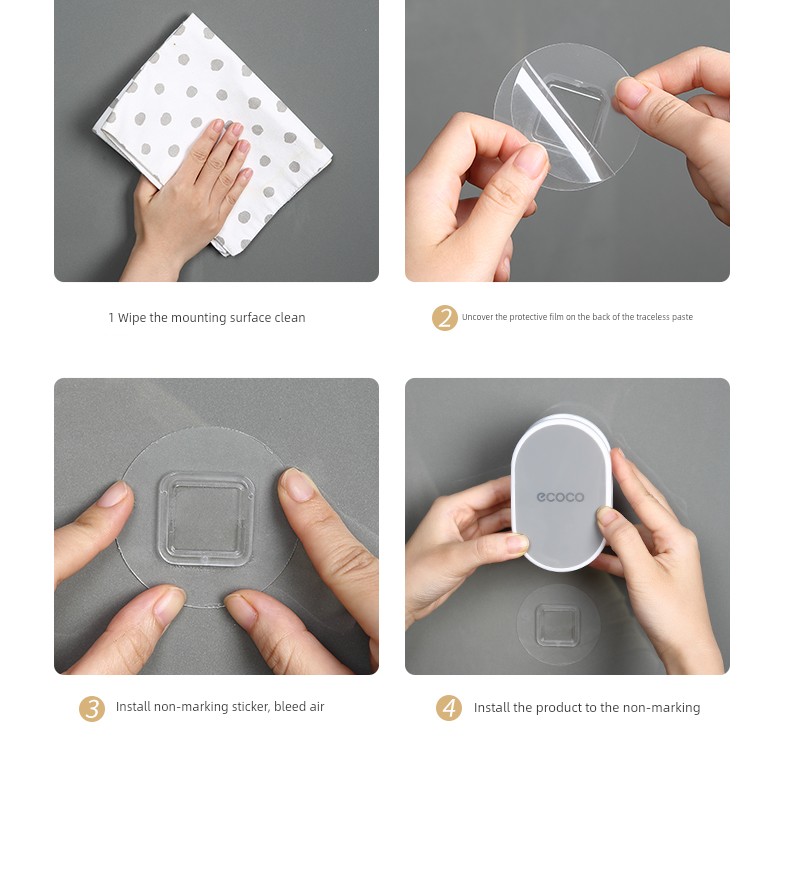 1 Wipe the mounting surface clean

2 Uncover the protective film on the back of the traceless paste

ecoco

3 Install non-marking sticker, bleed air

4 Install the product to the non-marking