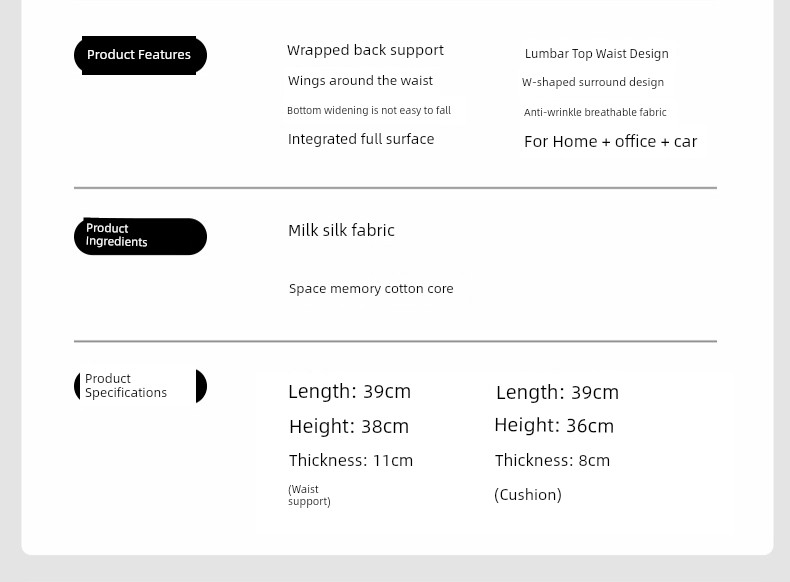 Product Features

Wrapped back support
Wings around the waist
Bottom widening is not easy to fall
Integrated full surface

Lumbar Top Waist Design
W-shaped surround design
Anti-wrinkle breathable fabric
For Home + office + car

Product Ingredients

Milk silk fabric

Space memory cotton core

Product Specifications

Length: 39cm
Height: 38cm
Thickness: 11cm
(Waist support)

Length: 39cm
Height: 36cm
Thickness: 8cm
(Cushion)