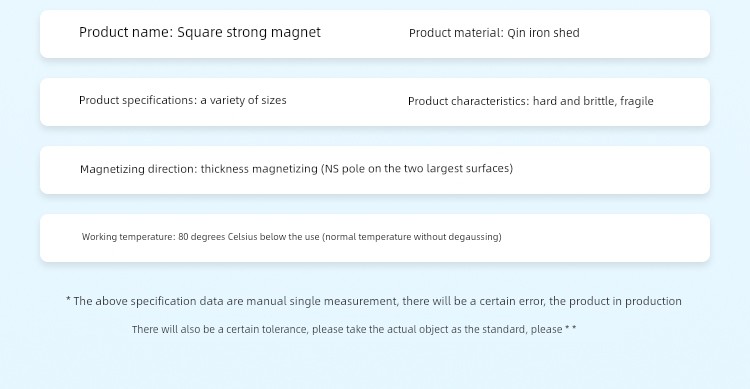 Product name: Square strong magnet

Product material: Qin iron shed

Product specifications: a variety of sizes

Product characteristics: hard and brittle, fragile

Magnetizing direction: thickness magnetizing (NS pole on the two largest surfaces)

Working temperature: 80 degrees Celsius below the use (normal temperature without degaussing)

* The above specification data are manual single measurement, there will be a certain error, the product in production

There will also be a certain tolerance, please take the actual object as the standard, please * *