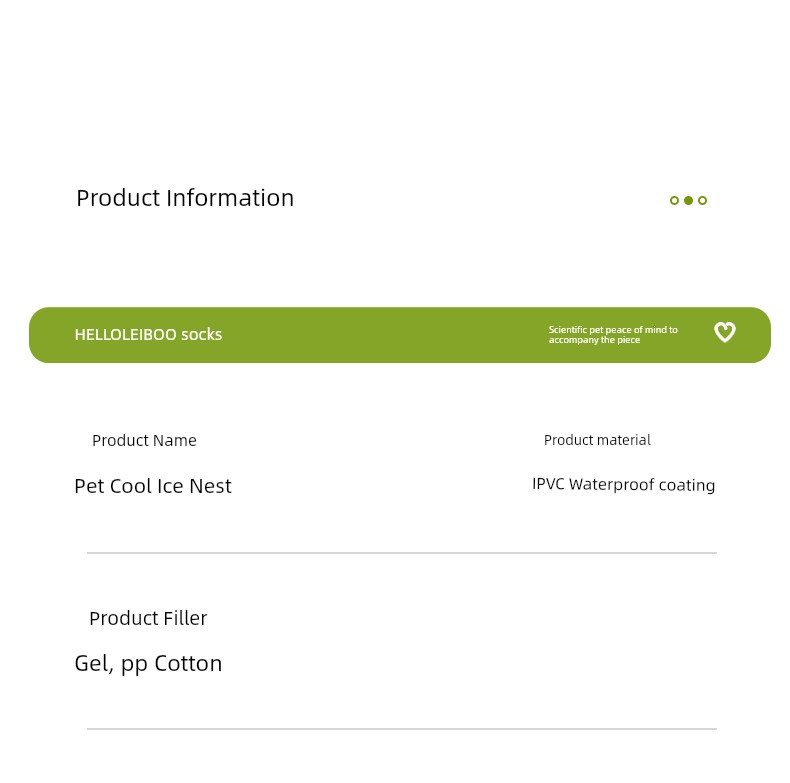 Product Information

HELLOLEIBOO socks

Scientific pet peace of mind to accompany the piece

Product Name

Pet Cool Ice Nest

Product material

IPVC Waterproof coating

Product Filler

Gel, pp Cotton