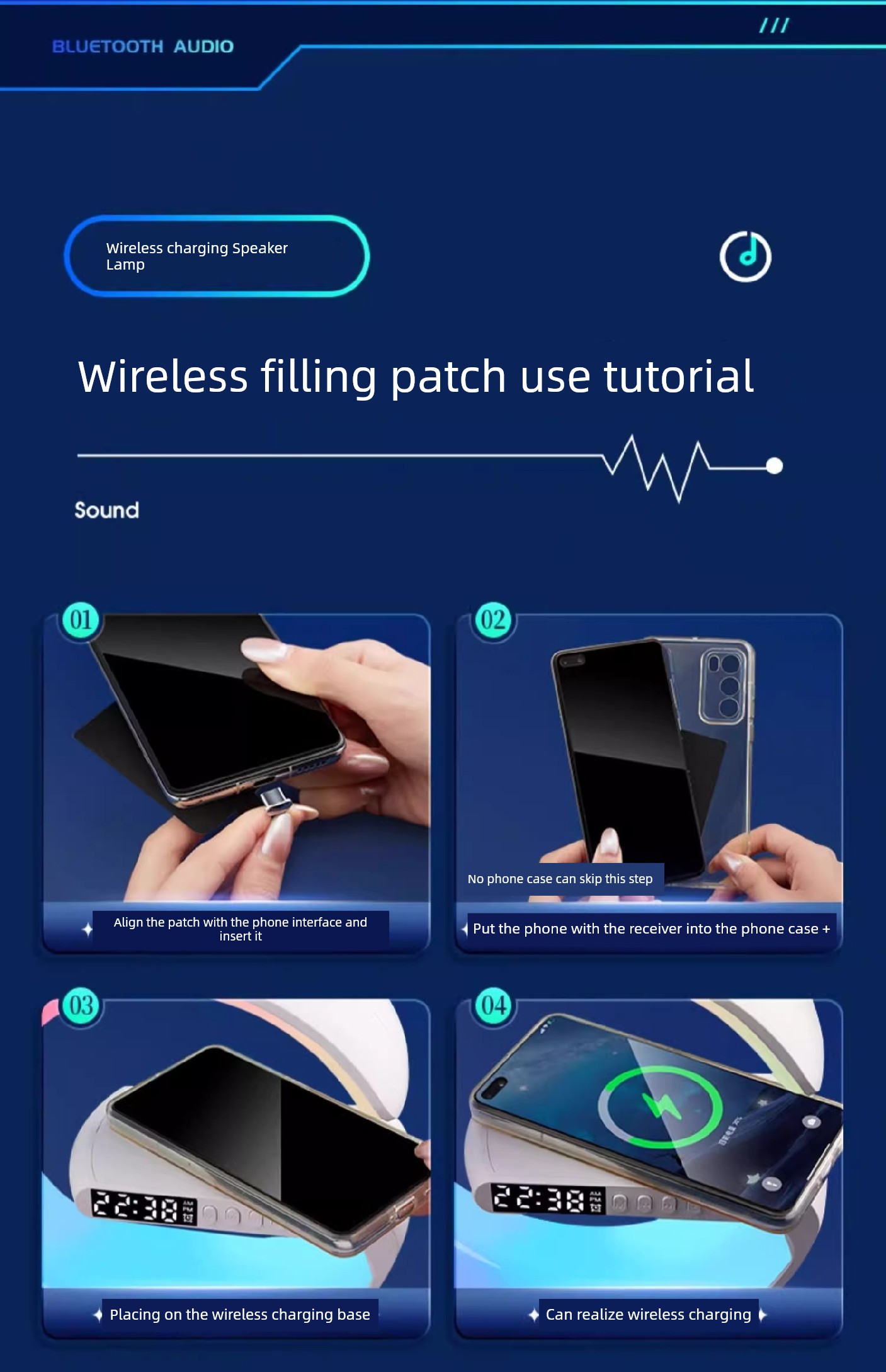 BLUETOOTH AUDIO

///

Wireless charging Speaker Lamp

Wireless filling patch use tutorial

Sound

01

Align the patch with the phone interface and insert it

02

No phone case can skip this step

Put the phone with the receiver into the phone case +

03

22:38

Placing on the wireless charging base

04

22:38

Can realize wireless charging