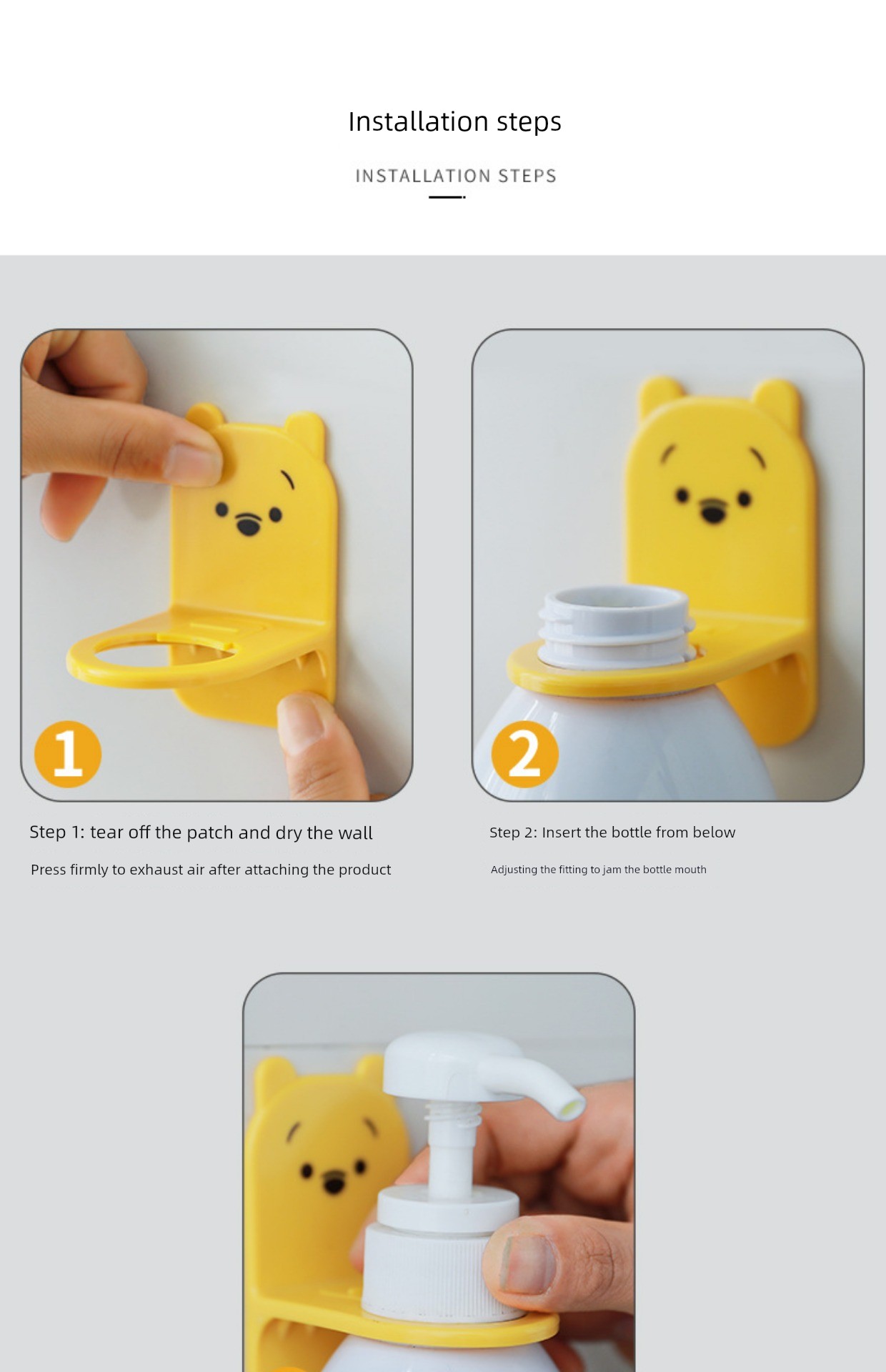 Installation steps

INSTALLATION STEPS

1

Step 1: tear off the patch and dry the wall

Press firmly to exhaust air after attaching the product

2

Step 2: Insert the bottle from below

Adjusting the fitting to jam the bottle mouth