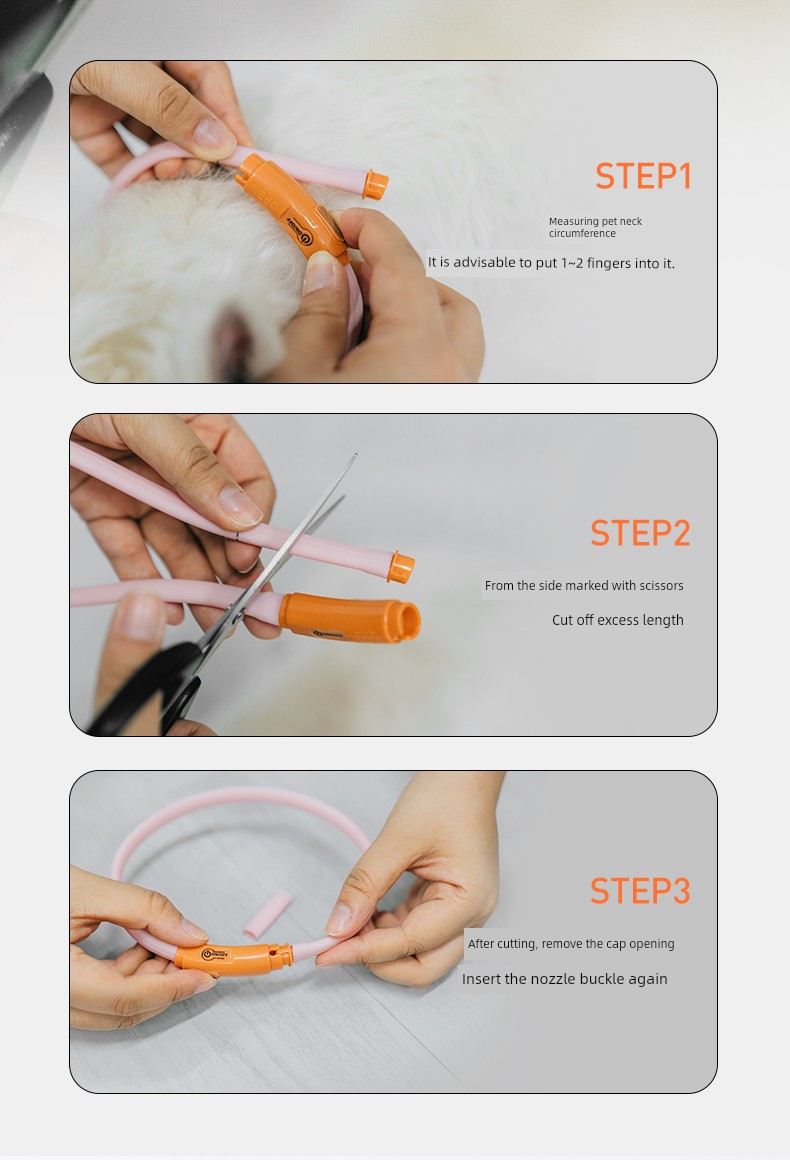 STEP1

Measuring pet neck circumference

It is advisable to put 1~2 fingers into it.

STEP2

From the side marked with scissors

Cut off excess length

STEP3

After cutting, remove the cap opening

Insert the nozzle buckle again