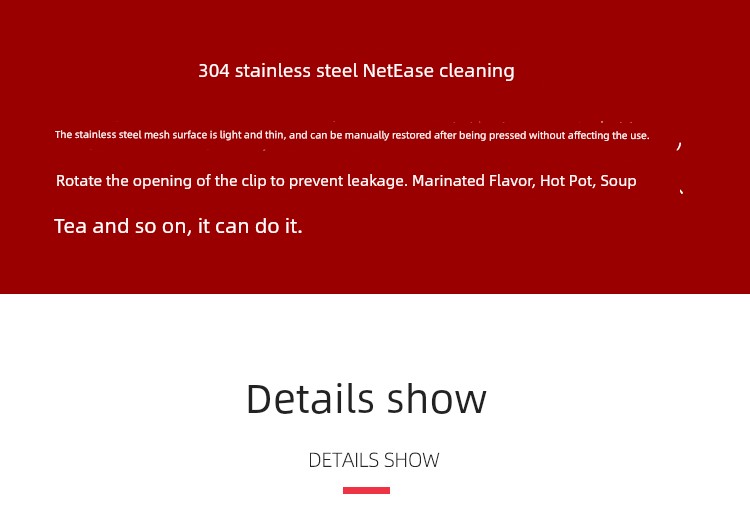 304 stainless steel NetEase cleaning

The stainless steel mesh surface is light and thin, and can be manually restored after being pressed without affecting the use.

Rotate the opening of the clip to prevent leakage. Marinated Flavor, Hot Pot, Soup

Tea and so on, it can do it.

Details show

DETAILS SHOW