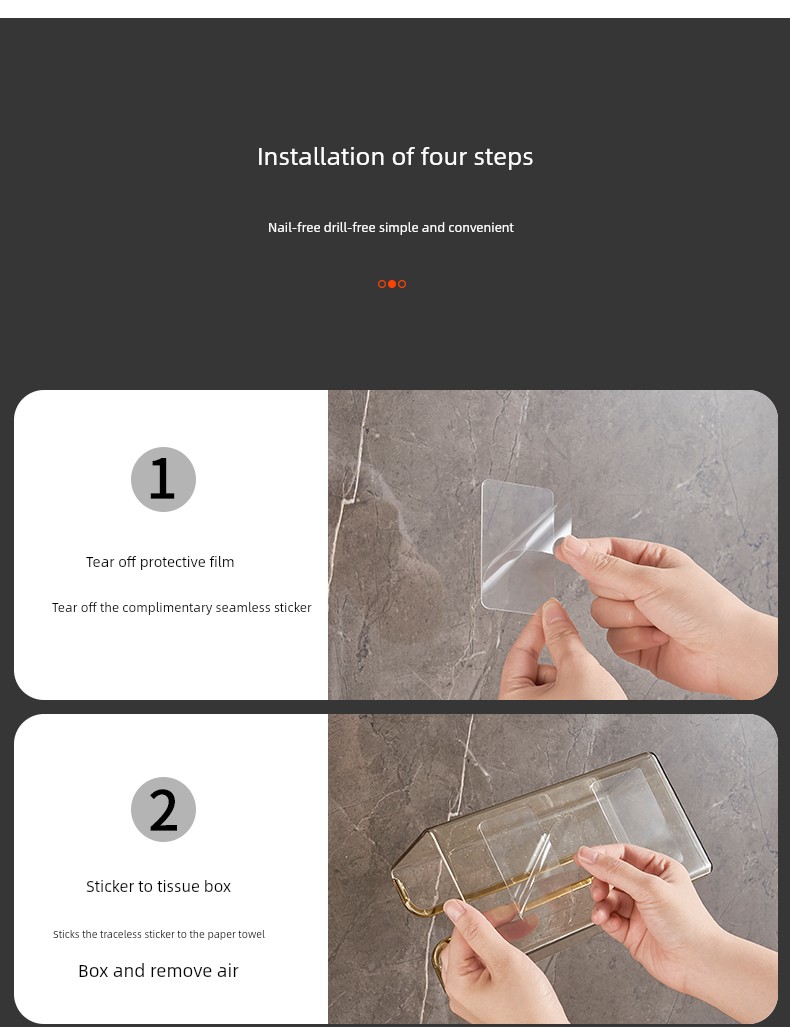 Installation of four steps

Nail-free drill-free simple and convenient

1

Tear off protective film

Tear off the complimentary seamless sticker

2

Sticker to tissue box

Sticks the traceless sticker to the paper towel

Box and remove air