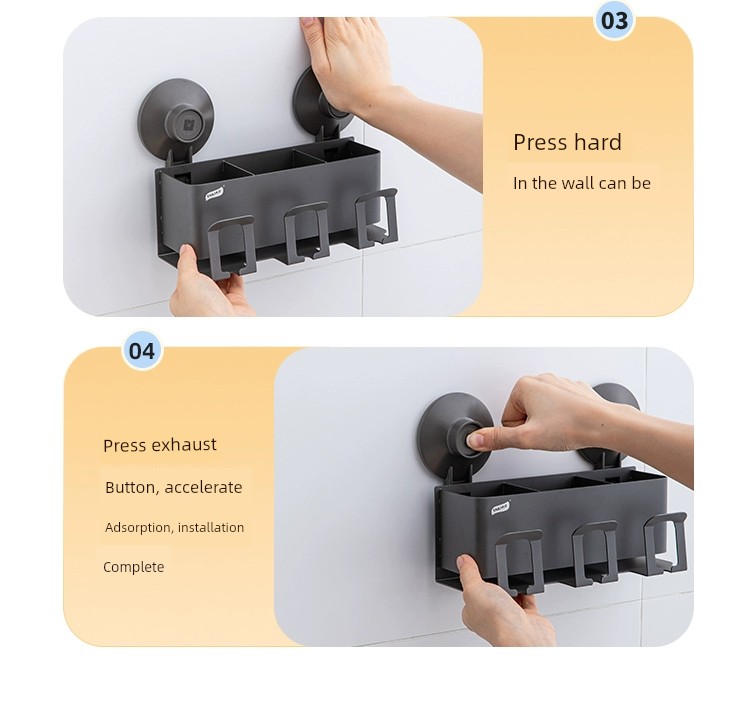 03

Press hard

In the wall can be

04

Press exhaust

Button, accelerate

Adsorption, installation

Complete