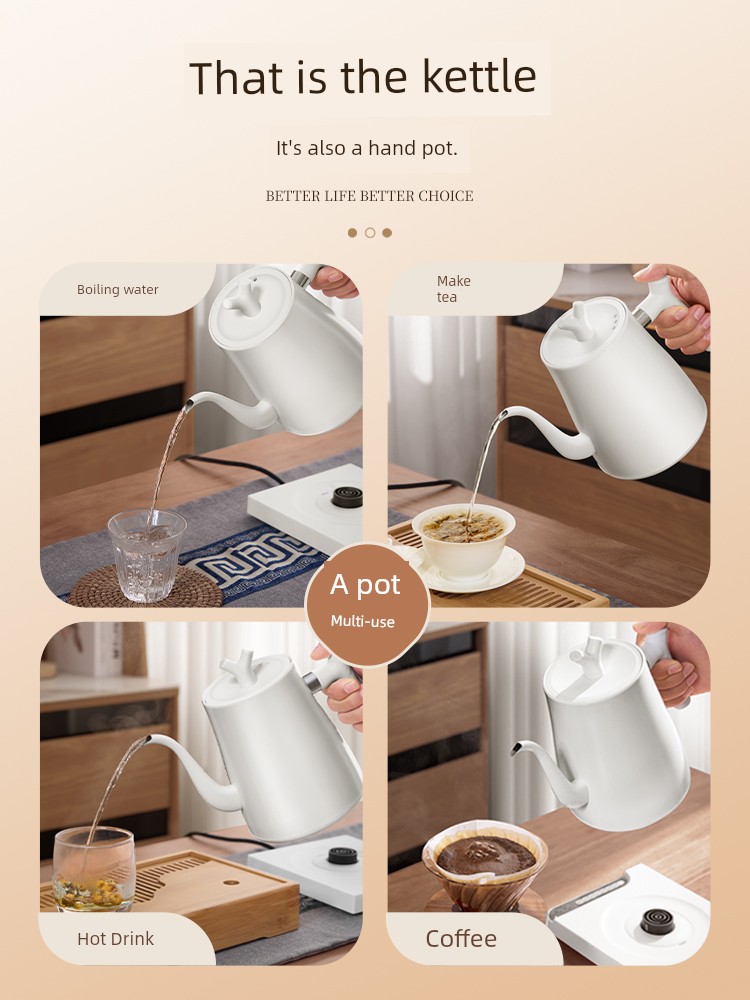 That is the kettle

It's also a hand pot.

BETTER LIFE BETTER CHOICE

Boiling water

Make tea

A pot

Multi-use

Hot Drink

Coffee