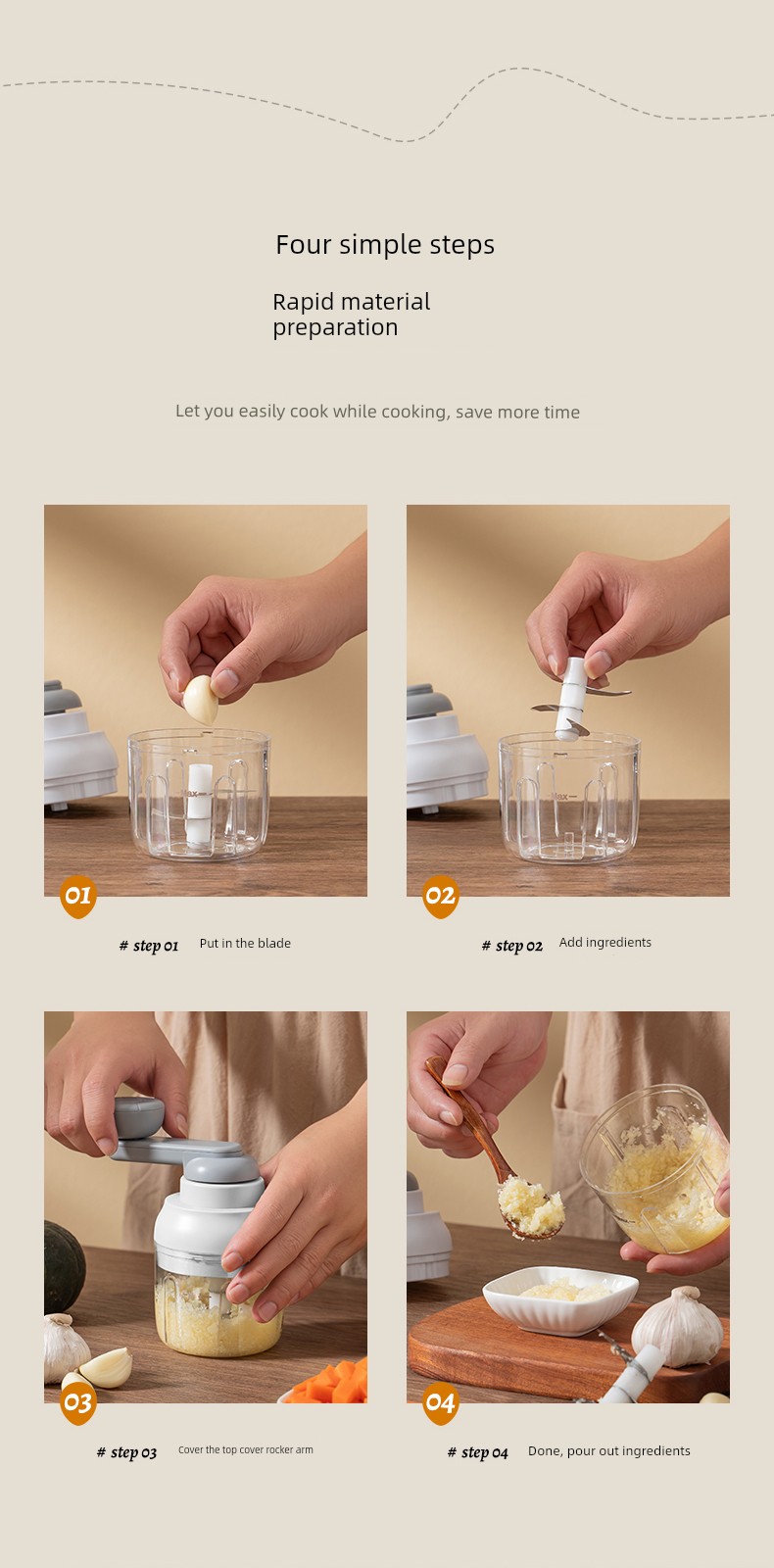 Four simple steps

Rapid material preparation

Let you easily cook while cooking, save more time

Max

01

# step 01 Put in the blade

Max

02

# step 02 Add ingredients

03

# step 03 Cover the top cover rocker arm

04

# step 04 Done, pour out ingredients