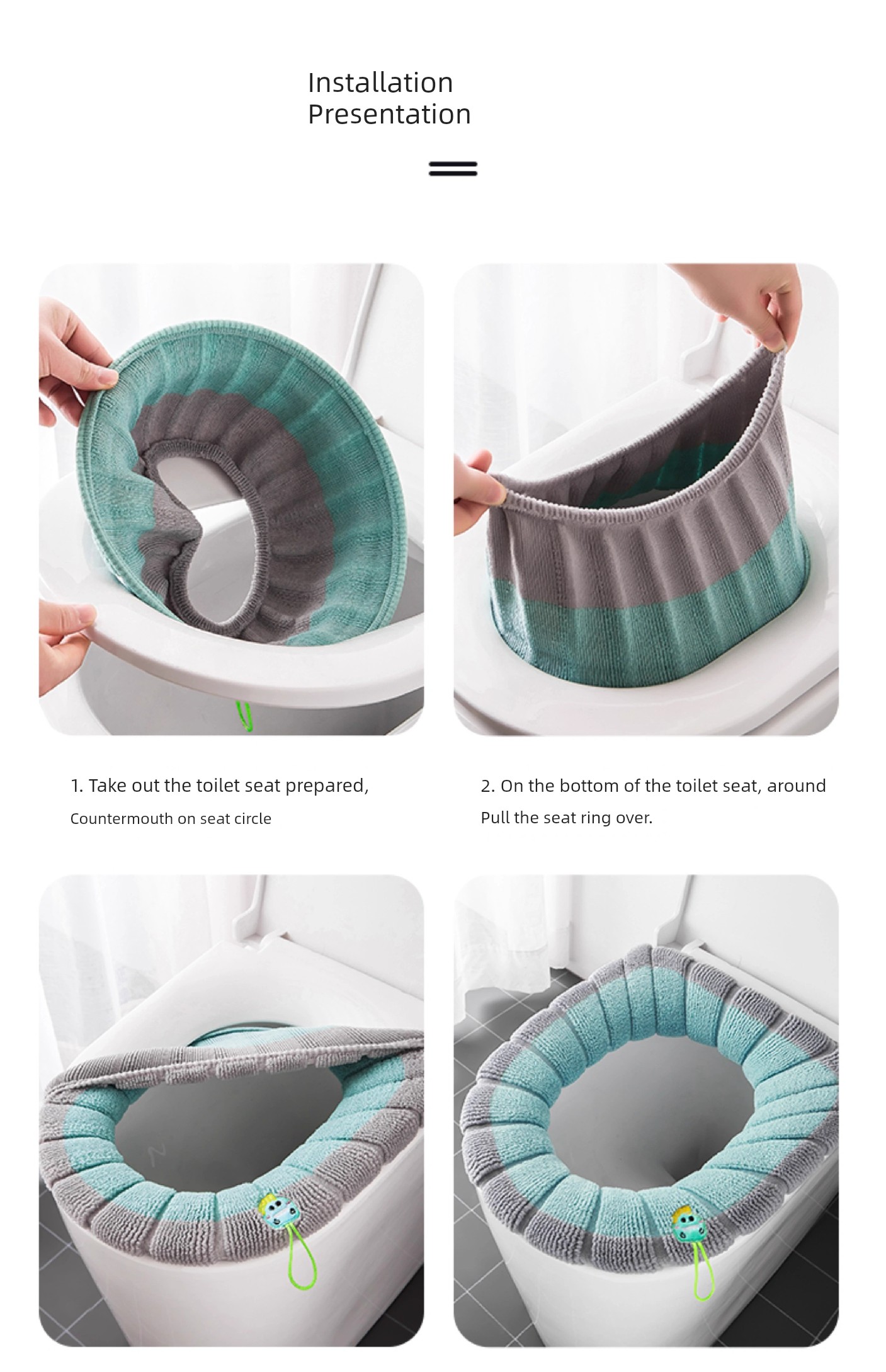 Installation
Presentation

1. Take out the toilet seat prepared,
Countermouth on seat circle

2. On the bottom of the toilet seat, around
Pull the seat ring over.